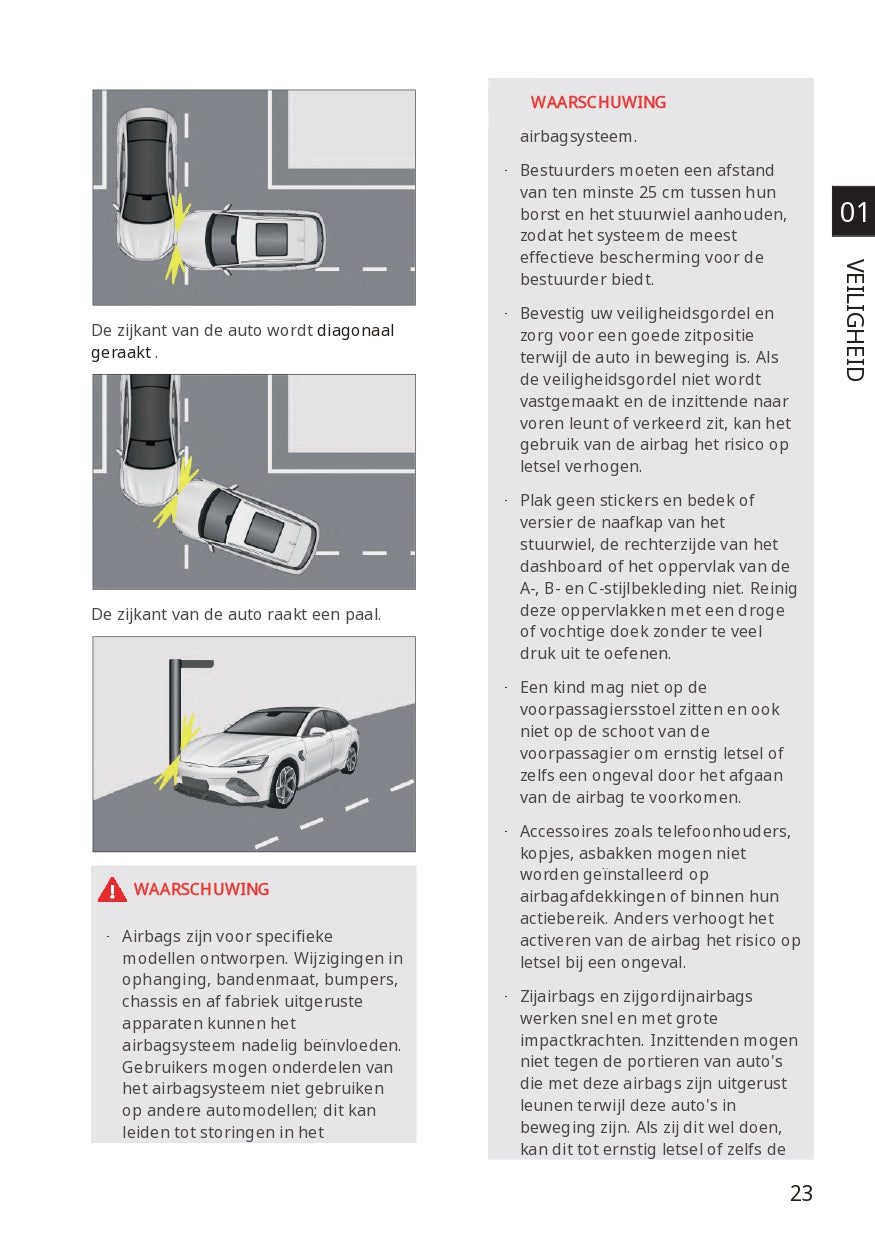 De zijkant van de auto wordt diagonaal geraakt .

De zijkant van de auto raakt een paal.

WAARSCHUWING

· Airbags zijn voor specifieke modellen ontworpen. Wijzigingen in ophanging, bandenmaat, bumpers, chassis en af fabriek uitgeruste apparaten kunnen het airbagsysteem nadelig beïnvloeden. Gebruikers mogen onderdelen van het airbagsysteem niet gebruiken op andere automodellen; dit kan leiden tot storingen in het

WAARSCHUWING

airbagsysteem.

· Bestuurders moeten een afstand van ten minste 25 cm tussen hun borst en het stuurwiel aanhouden, zodat het systeem de meest effectieve bescherming voor de bestuurder biedt.

· Bevestig uw veiligheidsgordel en zorg voor een goede zitpositie terwijl de auto in beweging is. Als de veiligheidsgordel niet wordt vastgemaakt en de inzittende naar voren leunt of verkeerd zit, kan het gebruik van de airbag het risico op letsel verhogen.

· Plak geen stickers en bedek of versier de naafkap van het stuurwiel, de rechterzijde van het dashboard of het oppervlak van de A-, B- en C-stijlbekleding niet. Reinig deze oppervlakken met een droge of vochtige doek zonder te veel druk uit te oefenen.

· Een kind mag niet op de voorpassagiersstoel zitten en ook niet op de schoot van de voorpassagier om ernstig letsel of zelfs een ongeval door het afgaan van de airbag te voorkomen.

· Accessoires zoals telefoonhouders, kopjes, asbakken mogen niet worden geïnstalleerd op airbagafdekkingen of binnen hun actiebereik. Anders verhoogt het activeren van de airbag het risico op letsel bij een ongeval.

· Zijairbags en zijgordijnairbags werken snel en met grote impactkrachten. Inzittenden mogen niet tegen de portieren van auto's die met deze airbags zijn uitgerust leunen terwijl deze auto's in beweging zijn. Als zij dit wel doen, kan dit tot ernstig letsel of zelfs de

01

VEILIGHEID

23