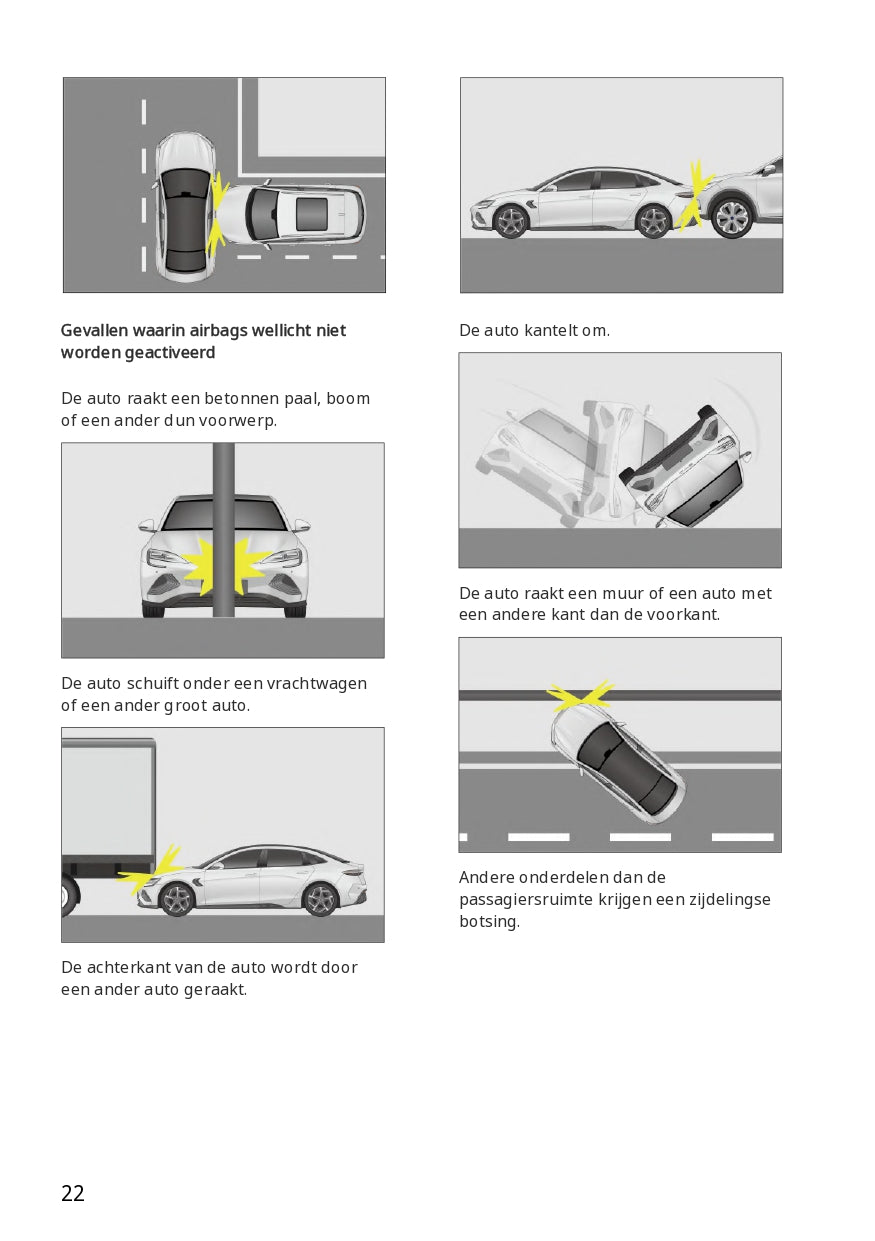 Gevallen waarin airbags wellicht niet worden geactiveerd

De auto raakt een betonnen paal, boom of een ander dun voorwerp.

De auto schuift onder een vrachtwagen of een ander groot auto.

De achterkant van de auto wordt door een ander auto geraakt.

De auto kantelt om.

De auto raakt een muur of een auto met een andere kant dan de voorkant.

Andere onderdelen dan de passagiersruimte krijgen een zijdelingse botsing.

22