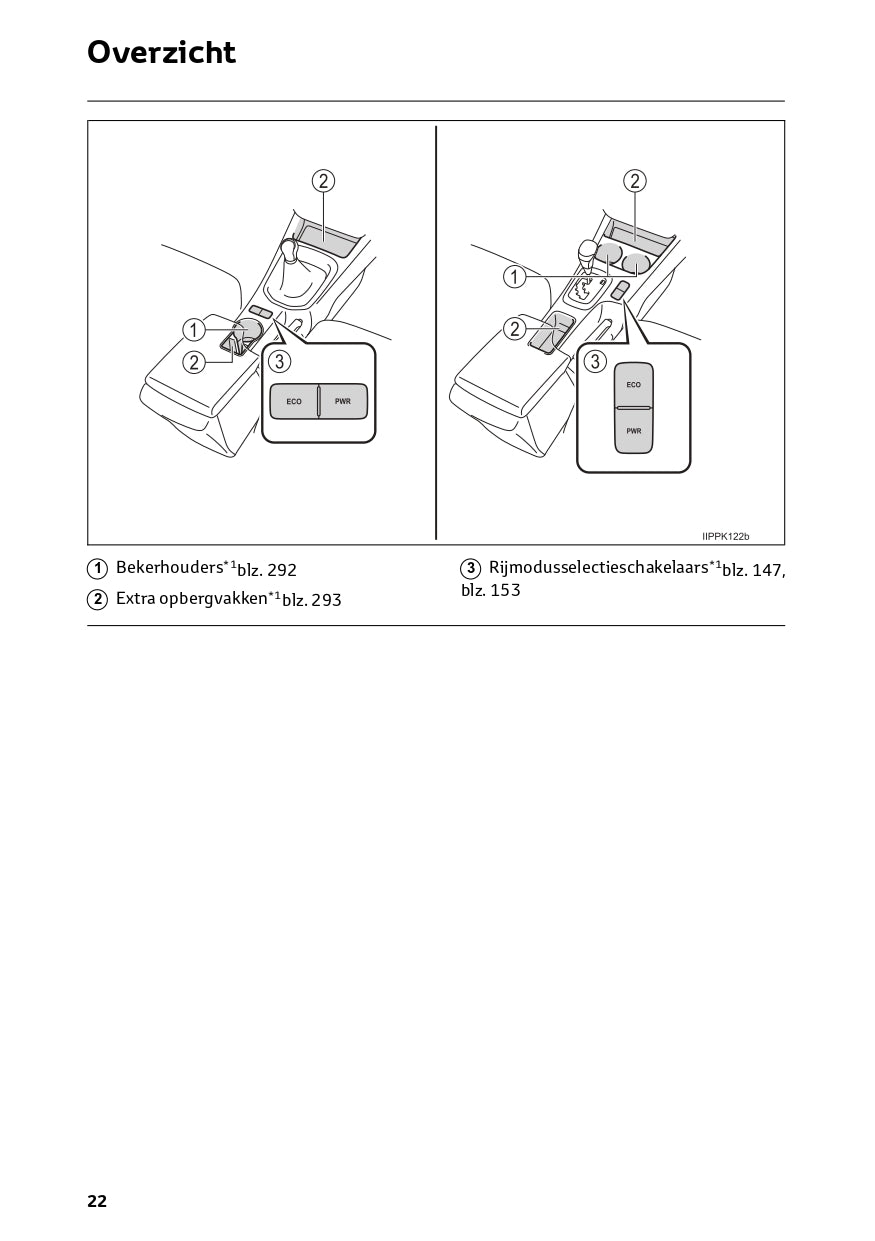 Overzicht

2

1

2

3

ECO

PWR

2

1

2

3

ECO

PWR

IIPPK122b

1 Bekerhouders$^{*1}$blz. 292

2 Extra opbergvakken$^{*1}$blz. 293

3 Rijmodusselectieschakelaars$^{*1}$blz. 147, blz. 153

22