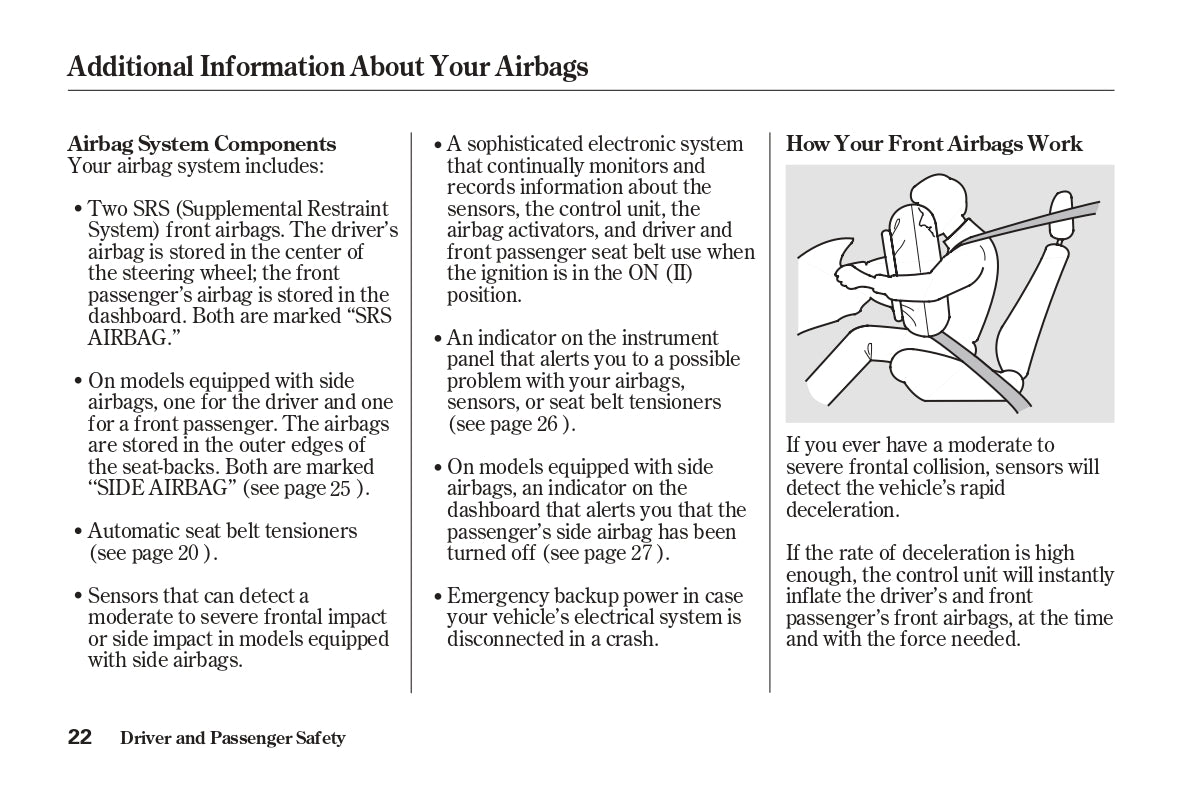 Additional Information About Your Airbags

Airbag System Components
Your airbag system includes:

• Two SRS (Supplemental Restraint System) front airbags. The driver's airbag is stored in the center of the steering wheel; the front passenger's airbag is stored in the dashboard. Both are marked "SRS AIRBAG."

• On models equipped with side airbags, one for the driver and one for a front passenger. The airbags are stored in the outer edges of the seat-backs. Both are marked "SIDE AIRBAG" (see page 25 ).

• Automatic seat belt tensioners (see page 20 ).

• Sensors that can detect a moderate to severe frontal impact or side impact in models equipped with side airbags.

• A sophisticated electronic system that continually monitors and records information about the sensors, the control unit, the airbag activators, and driver and front passenger seat belt use when the ignition is in the ON (II) position.

• An indicator on the instrument panel that alerts you to a possible problem with your airbags, sensors, or seat belt tensioners (see page 26 ).

• On models equipped with side airbags, an indicator on the dashboard that alerts you that the passenger's side airbag has been turned off (see page 27 ).

• Emergency backup power in case your vehicle's electrical system is disconnected in a crash.

How Your Front Airbags Work

If you ever have a moderate to severe frontal collision, sensors will detect the vehicle's rapid deceleration.

If the rate of deceleration is high enough, the control unit will instantly inflate the driver's and front passenger's front airbags, at the time and with the force needed.

22 Driver and Passenger Safety