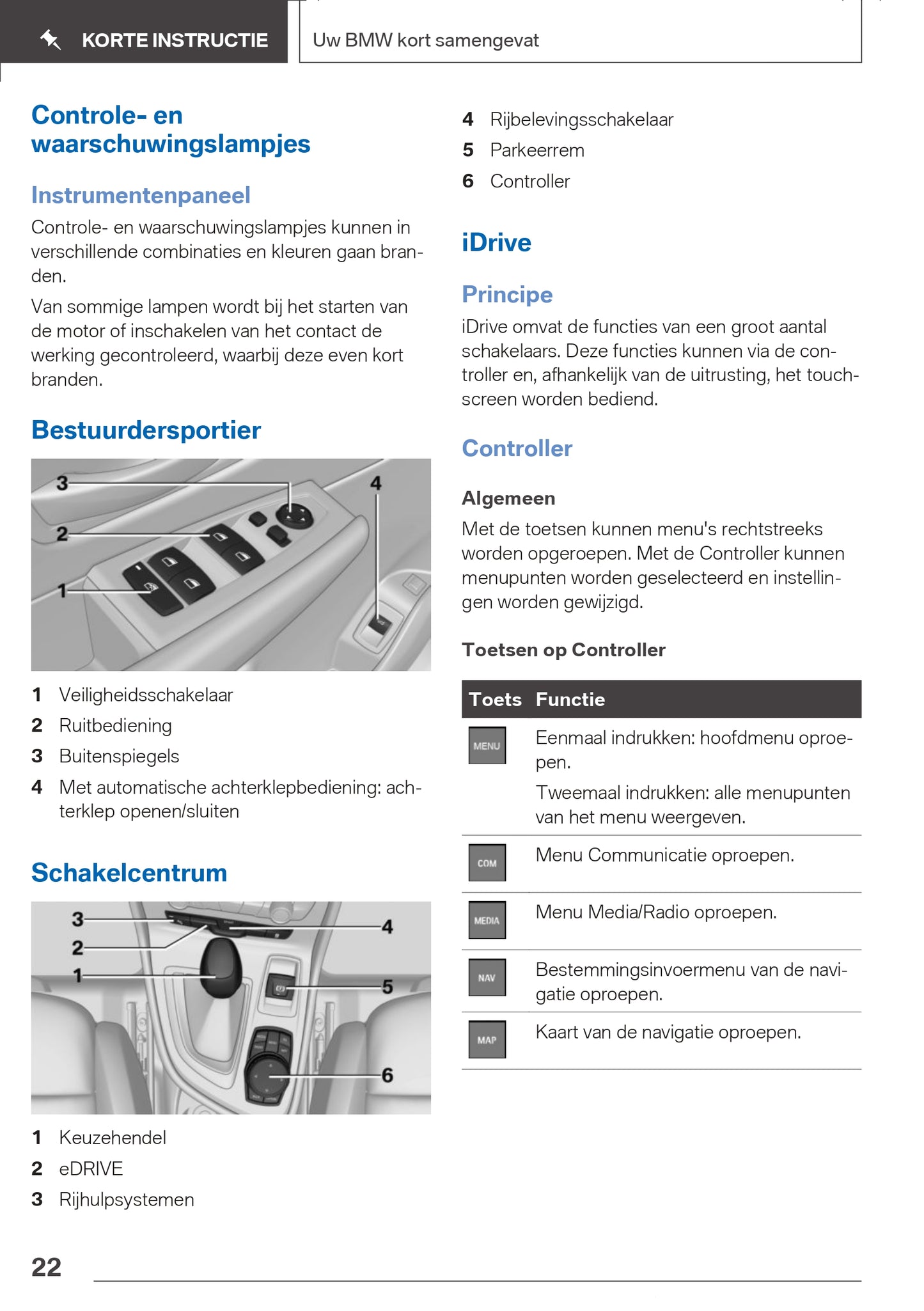 KORTE INSTRUCTIE

Uw BMW kort samengevat

Controle- en waarschuwingslampjes

Instrumentenpaneel

Controle- en waarschuwingslampjes kunnen in verschillende combinaties en kleuren gaan branden.

Van sommige lampen wordt bij het starten van de motor of inschakelen van het contact de werking gecontroleerd, waarbij deze even kort branden.

Bestuurdersportier

3
2
1
4

1 Veiligheidsschakelaar
2 Ruitbediening
3 Buitenspiegels
4 Met automatische achterklepbediening: achterklep openen/sluiten

Schakelcentrum

3
2
1
4
5
6

1 Keuzehendel
2 eDRIVE
3 Rijhulpsystemen
4 Rijbelevingsschakelaar
5 Parkeerrem
6 Controller

iDrive

Principe

iDrive omvat de functies van een groot aantal schakelaars. Deze functies kunnen via de controller en, afhankelijk van de uitrusting, het touchscreen worden bediend.

Controller

Algemeen

Met de toetsen kunnen menu's rechtstreeks worden opgeroepen. Met de Controller kunnen menupunten worden geselecteerd en instellingen worden gewijzigd.

Toetsen op Controller

| Toets | Functie |
|---|---|
| MENU | Eenmaal indrukken: hoofdmenu oproepen. Tweemaal indrukken: alle menupunten van het menu weergeven. |
| COM | Menu Communicatie oproepen. |
| MEDIA | Menu Media/Radio oproepen. |
| NAV | Bestemmingsinvoermenu van de navigatie oproepen. |
| MAP | Kaart van de navigatie oproepen. |

22