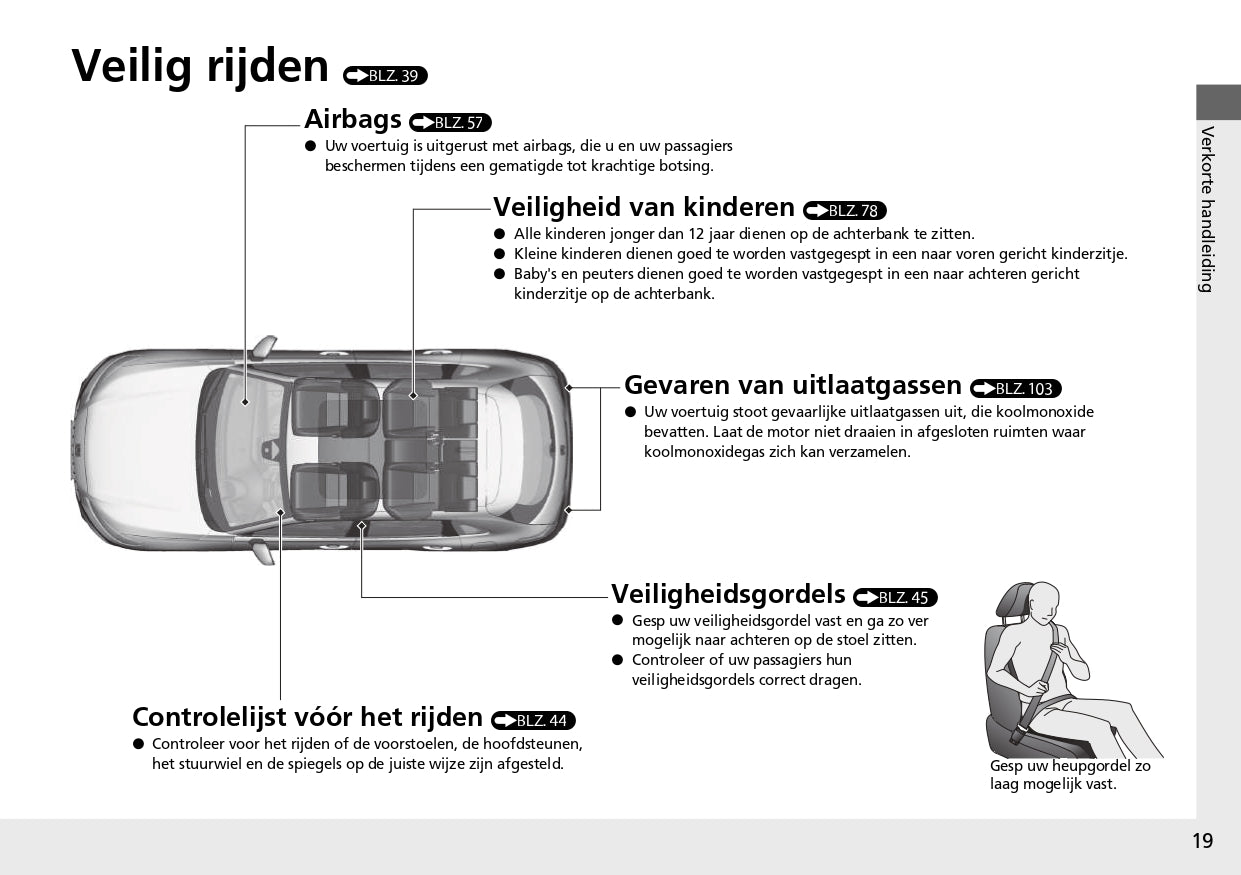 Veilig rijden BLZ. 39

Airbags BLZ. 57
● Uw voertuig is uitgerust met airbags, die u en uw passagiers beschermen tijdens een gematigde tot krachtige botsing.

Veiligheid van kinderen BLZ. 78
● Alle kinderen jonger dan 12 jaar dienen op de achterbank te zitten.
● Kleine kinderen dienen goed te worden vastgegespt in een naar voren gericht kinderzitje.
● Baby's en peuters dienen goed te worden vastgegespt in een naar achteren gericht kinderzitje op de achterbank.

Gevaren van uitlaatgassen BLZ. 103
● Uw voertuig stoot gevaarlijke uitlaatgassen uit, die koolmonoxide bevatten. Laat de motor niet draaien in afgesloten ruimten waar koolmonoxidegas zich kan verzamelen.

Veiligheidsgordels BLZ. 45
● Gesp uw veiligheidsgordel vast en ga zo ver mogelijk naar achteren op de stoel zitten.
● Controleer of uw passagiers hun veiligheidsgordels correct dragen.

Gesp uw heupgordel zo laag mogelijk vast.

Controlelijst vóór het rijden BLZ. 44
● Controleer voor het rijden of de voorstoelen, de hoofdsteunen, het stuurwiel en de spiegels op de juiste wijze zijn afgesteld.

Verkorte handleiding

19