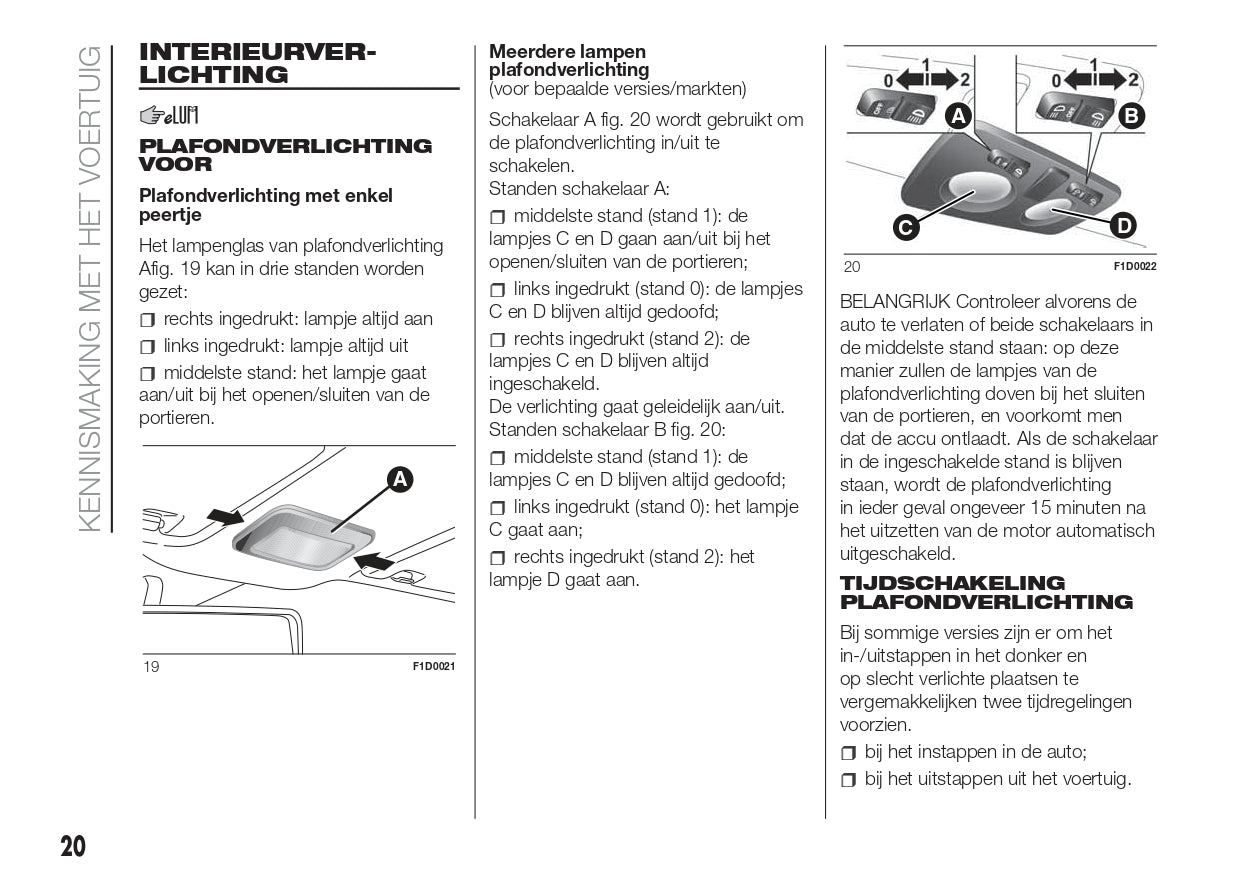 KENNISMAKING MET HET VOERTUIG

INTERIEURVERLICHTING

PLAFONDVERLICHTING VOOR

Plafondverlichting met enkel peertje

Het lampenglas van plafondverlichting Afig. 19 kan in drie standen worden gezet:

❒ rechts ingedrukt: lampje altijd aan

❒ links ingedrukt: lampje altijd uit

❒ middelste stand: het lampje gaat aan/uit bij het openen/sluiten van de portieren.

A

19 F1D0021

Meerdere lampen plafondverlichting
(voor bepaalde versies/markten)

Schakelaar A fig. 20 wordt gebruikt om de plafondverlichting in/uit te schakelen.
Standen schakelaar A:

❒ middelste stand (stand 1): de lampjes C en D gaan aan/uit bij het openen/sluiten van de portieren;

❒ links ingedrukt (stand 0): de lampjes C en D blijven altijd gedoofd;

❒ rechts ingedrukt (stand 2): de lampjes C en D blijven altijd ingeschakeld.
De verlichting gaat geleidelijk aan/uit.
Standen schakelaar B fig. 20:

❒ middelste stand (stand 1): de lampjes C en D blijven altijd gedoofd;

❒ links ingedrukt (stand 0): het lampje C gaat aan;

❒ rechts ingedrukt (stand 2): het lampje D gaat aan.

0 1 2 0 1 2
A B
C D

20 F1D0022

BELANGRIJK Controleer alvorens de auto te verlaten of beide schakelaars in de middelste stand staan: op deze manier zullen de lampjes van de plafondverlichting doven bij het sluiten van de portieren, en voorkomt men dat de accu ontlaadt. Als de schakelaar in de ingeschakelde stand is blijven staan, wordt de plafondverlichting in ieder geval ongeveer 15 minuten na het uitzetten van de motor automatisch uitgeschakeld.

TIJDSCHAKELING PLAFONDVERLICHTING

Bij sommige versies zijn er om het in-/uitstappen in het donker en op slecht verlichte plaatsen te vergemakkelijken twee tijdregelingen voorzien.

❒ bij het instappen in de auto;

❒ bij het uitstappen uit het voertuig.

20