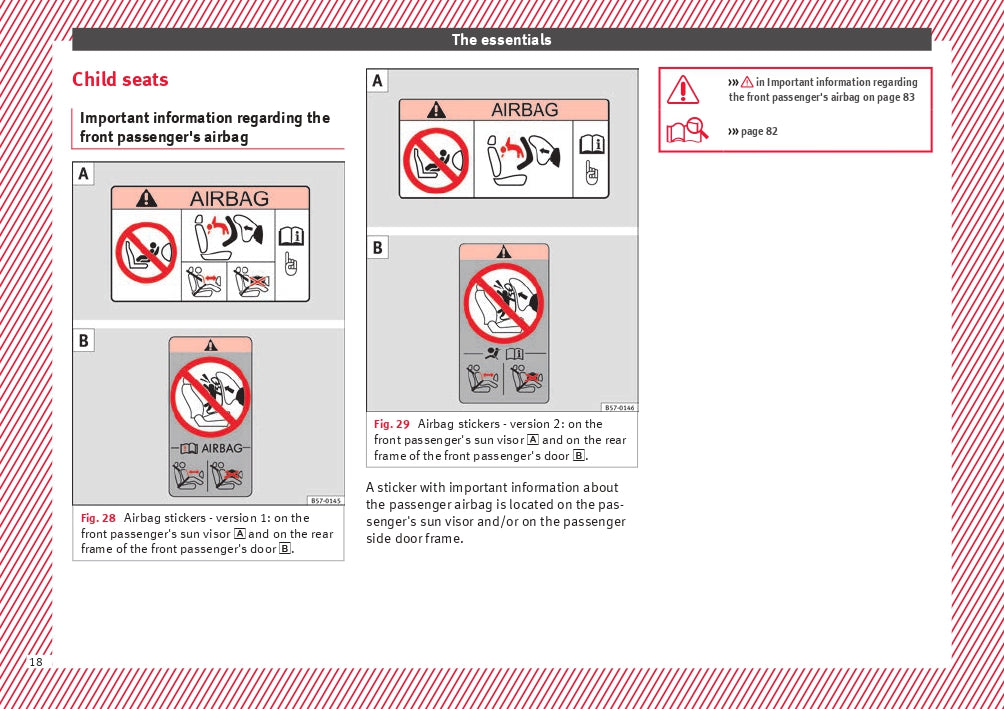 The essentials

Child seats

Important information regarding the front passenger's airbag

A

AIRBAG

B

AIRBAG

B57-0145

Fig. 28 Airbag stickers - version 1: on the front passenger's sun visor A and on the rear frame of the front passenger's door B.

A

AIRBAG

B

B57-0146

Fig. 29 Airbag stickers - version 2: on the front passenger's sun visor A and on the rear frame of the front passenger's door B.

A sticker with important information about the passenger airbag is located on the passenger's sun visor and/or on the passenger side door frame.

››› in Important information regarding the front passenger's airbag on page 83

››› page 82

18