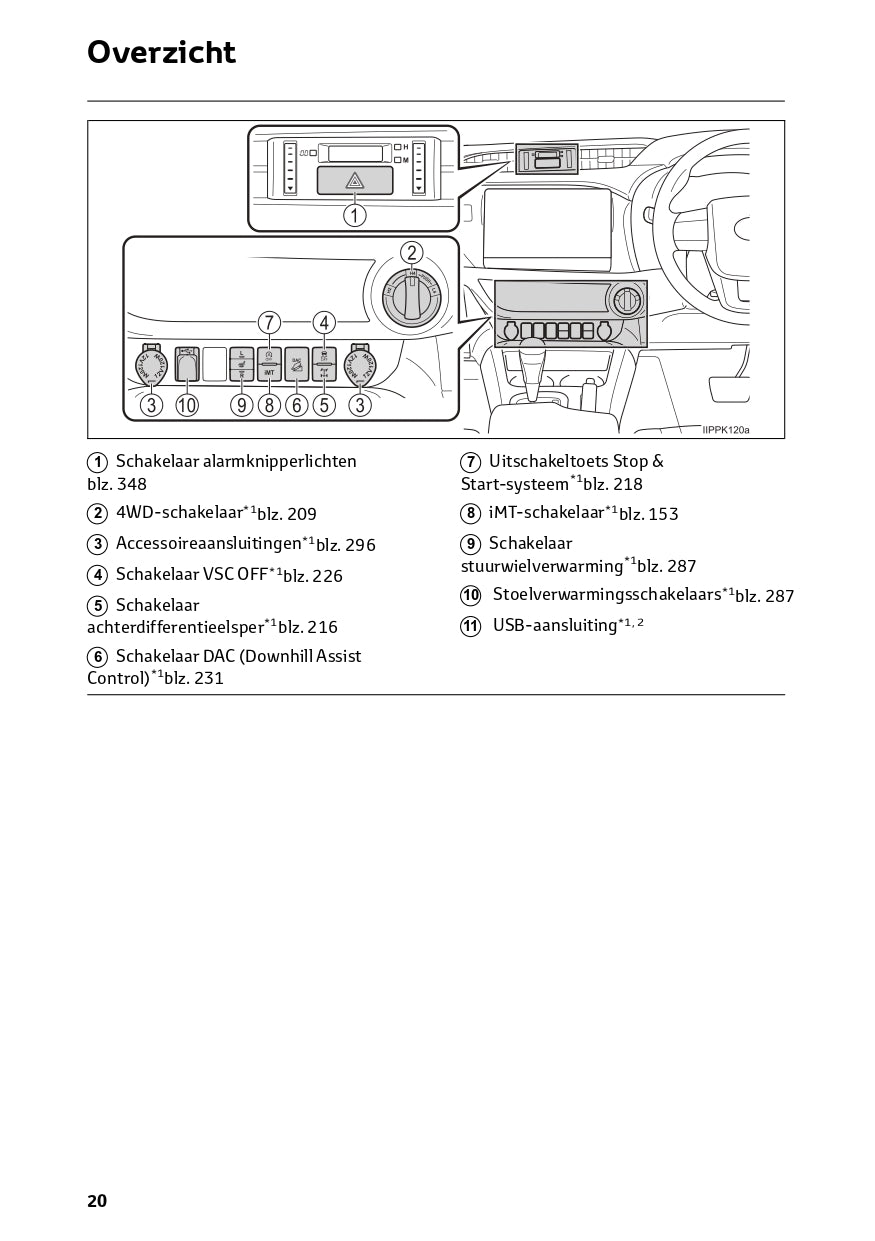 Overzicht

H
M
1
2
7
4
iMT
3
10
9
8
6
5
3
IIPPK120a

1 Schakelaar alarmknipperlichten blz. 348

2 4WD-schakelaar$^{*1}$blz. 209

3 Accessoireaansluitingen$^{*1}$blz. 296

4 Schakelaar VSC OFF$^{*1}$blz. 226

5 Schakelaar achterdifferentieelsper$^{*1}$blz. 216

6 Schakelaar DAC (Downhill Assist Control)$^{*1}$blz. 231

7 Uitschakeltoets Stop & Start-systeem$^{*1}$blz. 218

8 iMT-schakelaar$^{*1}$blz. 153

9 Schakelaar stuurwielverwarming$^{*1}$blz. 287

10 Stoelverwarmingsschakelaars$^{*1}$blz. 287

11 USB-aansluiting$^{*1, 2}$

20