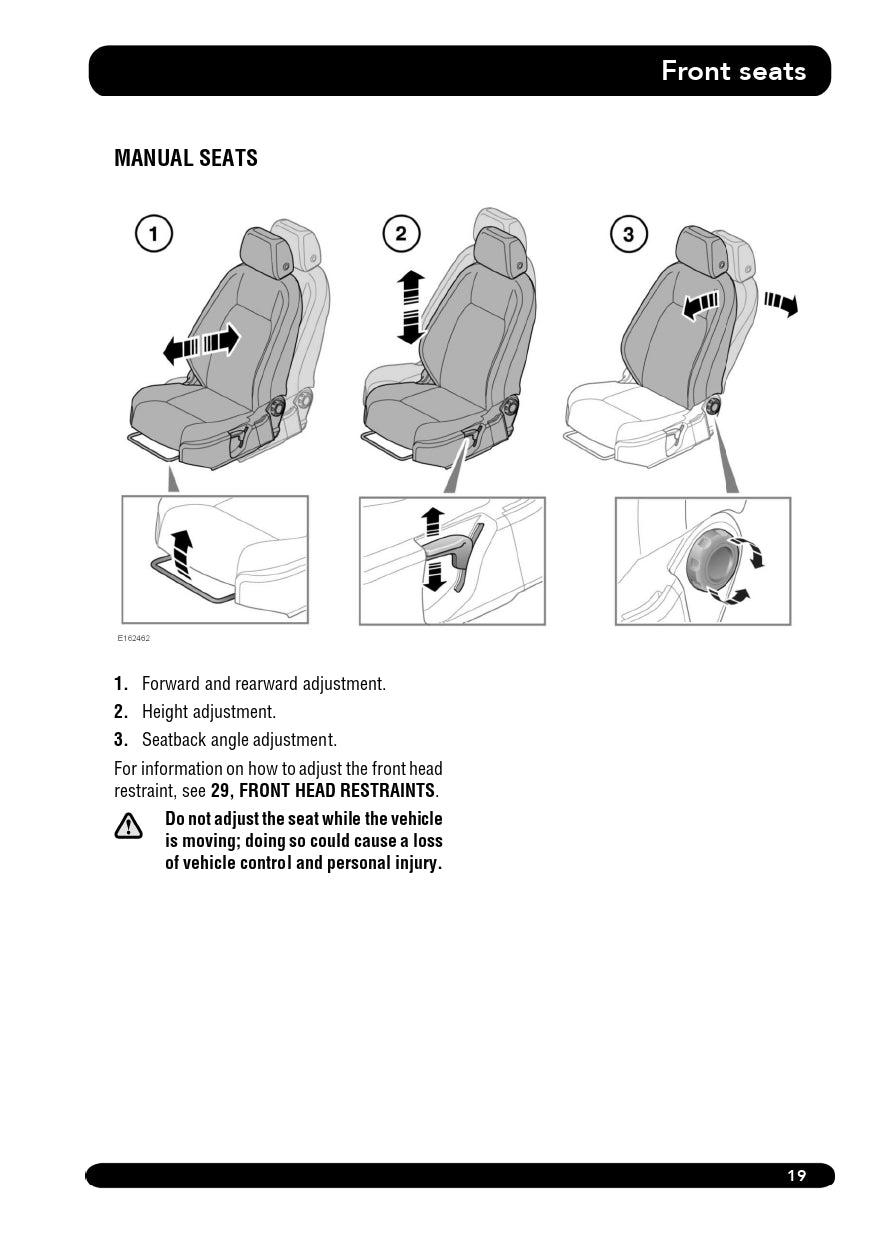 Front seats

MANUAL SEATS

1

2

3

E162462

1. Forward and rearward adjustment.

2. Height adjustment.

3. Seatback angle adjustment.

For information on how to adjust the front head restraint, see 29, FRONT HEAD RESTRAINTS.

Do not adjust the seat while the vehicle is moving; doing so could cause a loss of vehicle control and personal injury.

19