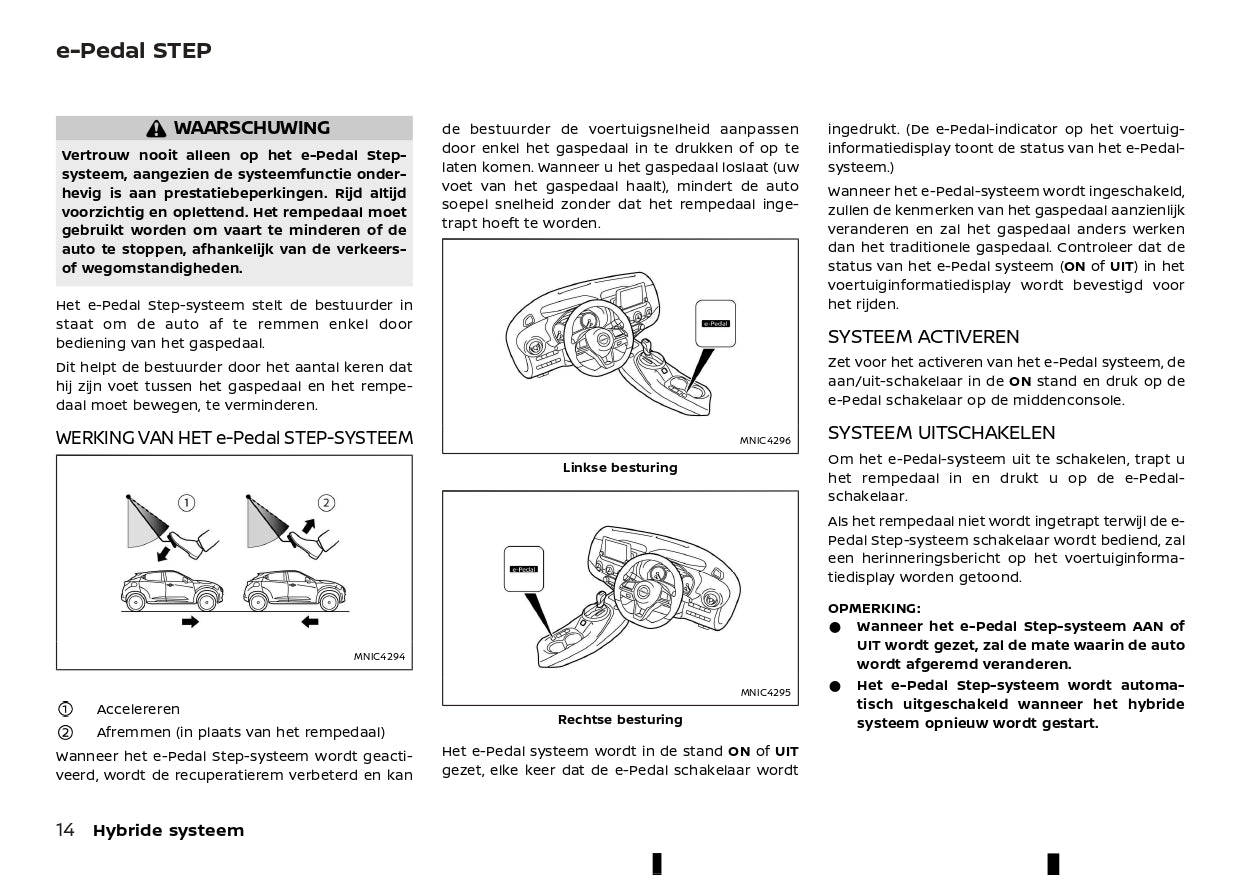 e-Pedal STEP

WAARSCHUWING

Vertrouw nooit alleen op het e-Pedal Step-systeem, aangezien de systeemfunctie onderhevig is aan prestatiebeperkingen. Rijd altijd voorzichtig en oplettend. Het rempedaal moet gebruikt worden om vaart te minderen of de auto te stoppen, afhankelijk van de verkeers- of wegomstandigheden.

Het e-Pedal Step-systeem stelt de bestuurder in staat om de auto af te remmen enkel door bediening van het gaspedaal.

Dit helpt de bestuurder door het aantal keren dat hij zijn voet tussen het gaspedaal en het rempedaal moet bewegen, te verminderen.

WERKING VAN HET e-Pedal STEP-SYSTEEM

①

②

MNIC4294

① Accelereren

② Afremmen (in plaats van het rempedaal)

Wanneer het e-Pedal Step-systeem wordt geactiveerd, wordt de recuperatierem verbeterd en kan de bestuurder de voertuigsnelheid aanpassen door enkel het gaspedaal in te drukken of op te laten komen. Wanneer u het gaspedaal loslaat (uw voet van het gaspedaal haalt), mindert de auto soepel snelheid zonder dat het rempedaal ingetrapt hoeft te worden.

e-Pedal

MNIC4296

Linkse besturing

e-Pedal

MNIC4295

Rechtse besturing

Het e-Pedal systeem wordt in de stand ON of UIT gezet, elke keer dat de e-Pedal schakelaar wordt ingedrukt. (De e-Pedal-indicator op het voertuiginformatiedisplay toont de status van het e-Pedal-systeem.)

Wanneer het e-Pedal-systeem wordt ingeschakeld, zullen de kenmerken van het gaspedaal aanzienlijk veranderen en zal het gaspedaal anders werken dan het traditionele gaspedaal. Controleer dat de status van het e-Pedal systeem (ON of UIT) in het voertuiginformatiedisplay wordt bevestigd voor het rijden.

SYSTEEM ACTIVEREN

Zet voor het activeren van het e-Pedal systeem, de aan/uit-schakelaar in de ON stand en druk op de e-Pedal schakelaar op de middenconsole.

SYSTEEM UITSCHAKELEN

Om het e-Pedal-systeem uit te schakelen, trapt u het rempedaal in en drukt u op de e-Pedal-schakelaar.

Als het rempedaal niet wordt ingetrapt terwijl de e-Pedal Step-systeem schakelaar wordt bediend, zal een herinneringsbericht op het voertuiginformatiedisplay worden getoond.

OPMERKING:

● Wanneer het e-Pedal Step-systeem AAN of UIT wordt gezet, zal de mate waarin de auto wordt afgeremd veranderen.

● Het e-Pedal Step-systeem wordt automatisch uitgeschakeld wanneer het hybride systeem opnieuw wordt gestart.

14 Hybride systeem