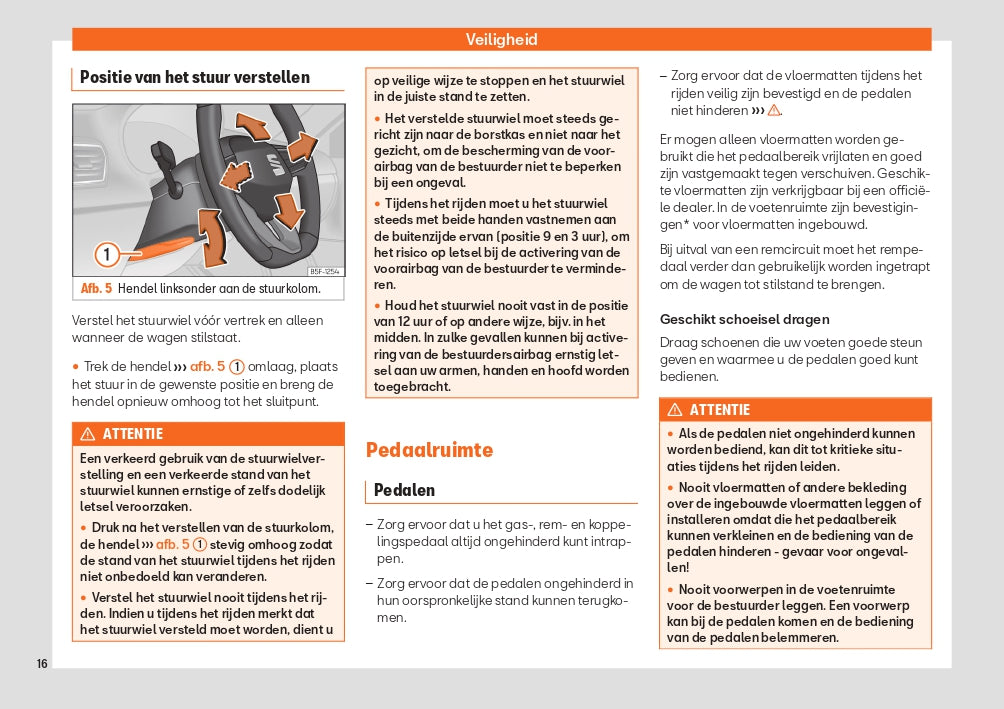 Veiligheid

Positie van het stuur verstellen

1

B5F-1254

Afb. 5 Hendel linksonder aan de stuurkolom.

Verstel het stuurwiel vóór vertrek en alleen wanneer de wagen stilstaat.

• Trek de hendel ››› afb. 5 1 omlaag, plaats het stuur in de gewenste positie en breng de hendel opnieuw omhoog tot het sluitpunt.

⚠ ATTENTIE

Een verkeerd gebruik van de stuurwielverstelling en een verkeerde stand van het stuurwiel kunnen ernstige of zelfs dodelijk letsel veroorzaken.

• Druk na het verstellen van de stuurkolom, de hendel ››› afb. 5 1 stevig omhoog zodat de stand van het stuurwiel tijdens het rijden niet onbedoeld kan veranderen.

• Verstel het stuurwiel nooit tijdens het rijden. Indien u tijdens het rijden merkt dat het stuurwiel versteld moet worden, dient u op veilige wijze te stoppen en het stuurwiel in de juiste stand te zetten.

• Het verstelde stuurwiel moet steeds gericht zijn naar de borstkas en niet naar het gezicht, om de bescherming van de voorairbag van de bestuurder niet te beperken bij een ongeval.

• Tijdens het rijden moet u het stuurwiel steeds met beide handen vastnemen aan de buitenzijde ervan (positie 9 en 3 uur), om het risico op letsel bij de activering van de voorairbag van de bestuurder te verminderen.

• Houd het stuurwiel nooit vast in de positie van 12 uur of op andere wijze, bijv. in het midden. In zulke gevallen kunnen bij activering van de bestuurdersairbag ernstig letsel aan uw armen, handen en hoofd worden toegebracht.

Pedaalruimte

Pedalen

– Zorg ervoor dat u het gas-, rem- en koppelingspedaal altijd ongehinderd kunt intrappen.

– Zorg ervoor dat de pedalen ongehinderd in hun oorspronkelijke stand kunnen terugkomen.

– Zorg ervoor dat de vloermatten tijdens het rijden veilig zijn bevestigd en de pedalen niet hinderen ››› ⚠.

Er mogen alleen vloermatten worden gebruikt die het pedaalbereik vrijlaten en goed zijn vastgemaakt tegen verschuiven. Geschikte vloermatten zijn verkrijgbaar bij een officiële dealer. In de voetenruimte zijn bevestigingen* voor vloermatten ingebouwd.

Bij uitval van een remcircuit moet het rempedaal verder dan gebruikelijk worden ingetrapt om de wagen tot stilstand te brengen.

Geschikt schoeisel dragen

Draag schoenen die uw voeten goede steun geven en waarmee u de pedalen goed kunt bedienen.

⚠ ATTENTIE

• Als de pedalen niet ongehinderd kunnen worden bediend, kan dit tot kritieke situaties tijdens het rijden leiden.

• Nooit vloermatten of andere bekleding over de ingebouwde vloermatten leggen of installeren omdat die het pedaalbereik kunnen verkleinen en de bediening van de pedalen hinderen - gevaar voor ongevallen!

• Nooit voorwerpen in de voetenruimte voor de bestuurder leggen. Een voorwerp kan bij de pedalen komen en de bediening van de pedalen belemmeren.

16