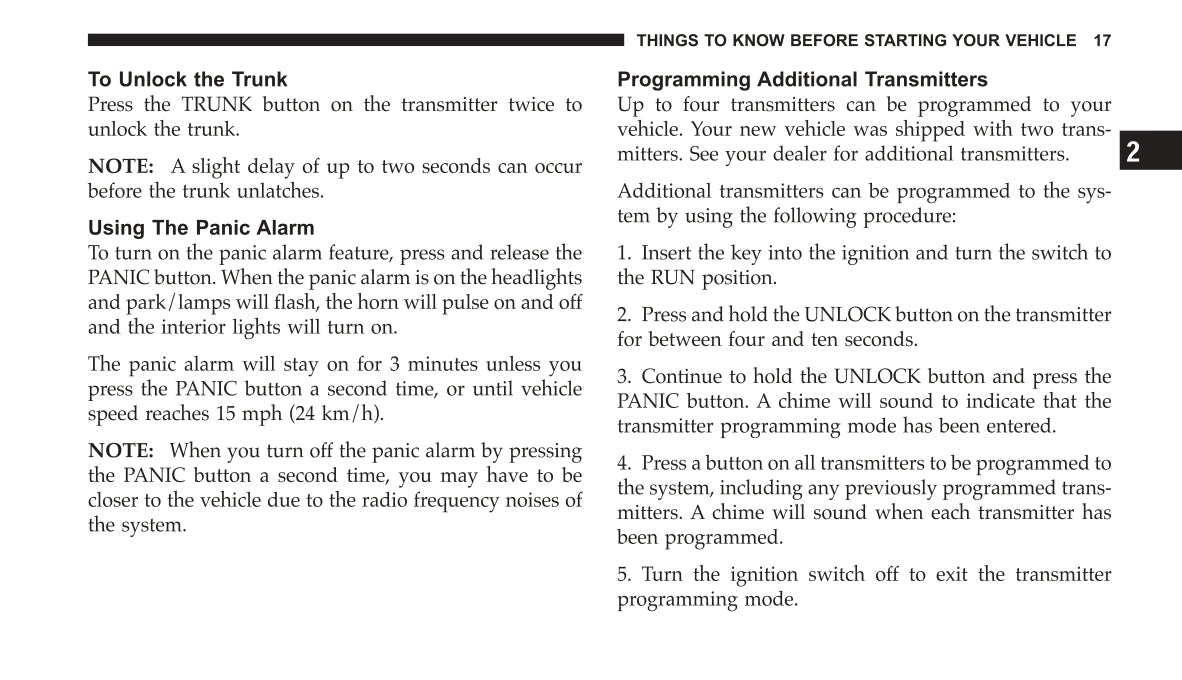 THINGS TO KNOW BEFORE STARTING YOUR VEHICLE 17

To Unlock the Trunk
Press the TRUNK button on the transmitter twice to unlock the trunk.

NOTE: A slight delay of up to two seconds can occur before the trunk unlatches.

Using The Panic Alarm
To turn on the panic alarm feature, press and release the PANIC button. When the panic alarm is on the headlights and park/lamps will flash, the horn will pulse on and off and the interior lights will turn on.

The panic alarm will stay on for 3 minutes unless you press the PANIC button a second time, or until vehicle speed reaches 15 mph (24 km/h).

NOTE: When you turn off the panic alarm by pressing the PANIC button a second time, you may have to be closer to the vehicle due to the radio frequency noises of the system.

Programming Additional Transmitters
Up to four transmitters can be programmed to your vehicle. Your new vehicle was shipped with two transmitters. See your dealer for additional transmitters.

Additional transmitters can be programmed to the system by using the following procedure:

1. Insert the key into the ignition and turn the switch to the RUN position.

2. Press and hold the UNLOCK button on the transmitter for between four and ten seconds.

3. Continue to hold the UNLOCK button and press the PANIC button. A chime will sound to indicate that the transmitter programming mode has been entered.

4. Press a button on all transmitters to be programmed to the system, including any previously programmed transmitters. A chime will sound when each transmitter has been programmed.

5. Turn the ignition switch off to exit the transmitter programming mode.

2