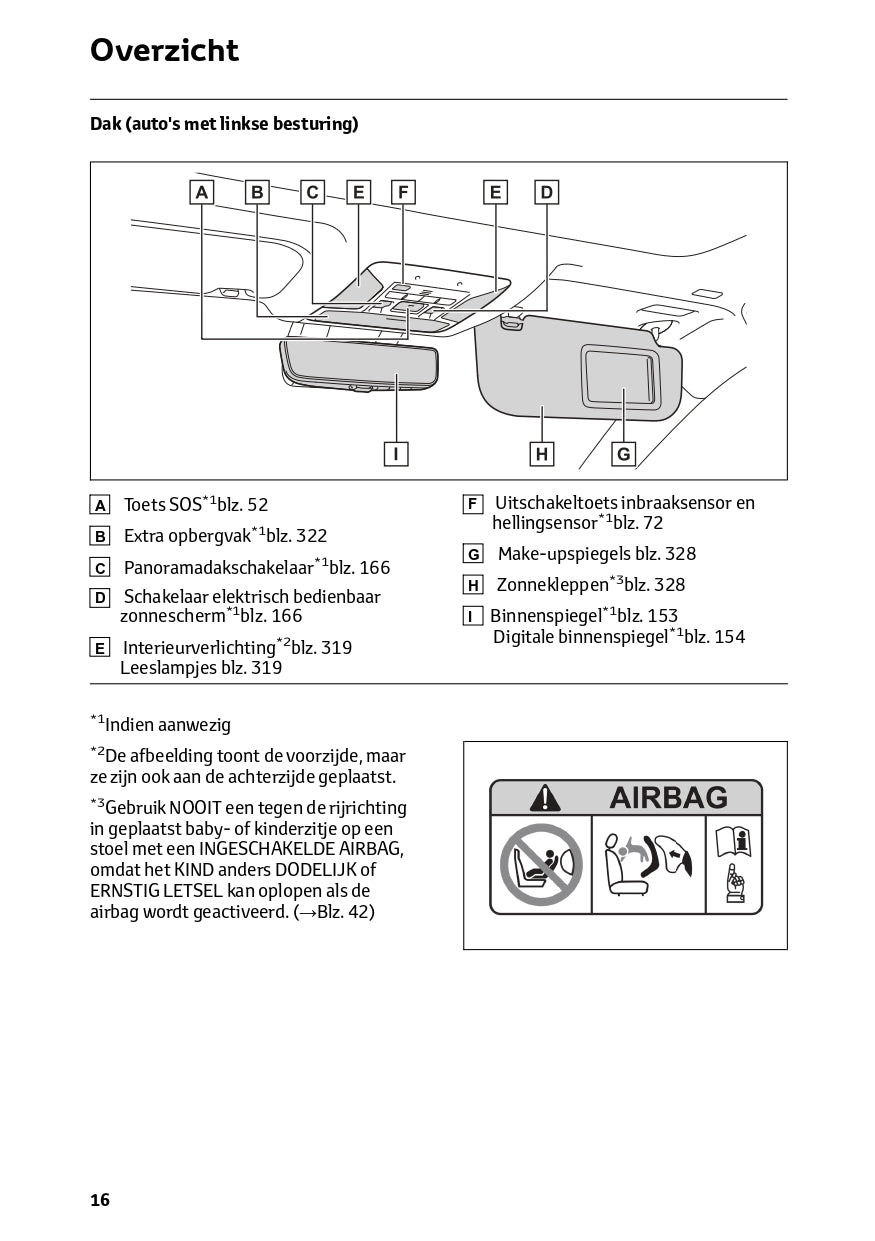 Overzicht

Dak (auto's met linkse besturing)

A B C E F E D

I H G

A Toets SOS$^{*1}$blz. 52

B Extra opbergvak$^{*1}$blz. 322

C Panoramadakschakelaar$^{*1}$blz. 166

D Schakelaar elektrisch bedienbaar zonnescherm$^{*1}$blz. 166

E Interieurverlichting$^{*2}$blz. 319
Leeslampjes blz. 319

F Uitschakeltoets inbraaksensor en hellingsensor$^{*1}$blz. 72

G Make-upspiegels blz. 328

H Zonnekleppen$^{*3}$blz. 328

I Binnenspiegel$^{*1}$blz. 153
Digitale binnenspiegel$^{*1}$blz. 154

$^{*1}$Indien aanwezig

$^{*2}$De afbeelding toont de voorzijde, maar ze zijn ook aan de achterzijde geplaatst.

$^{*3}$Gebruik NOOIT een tegen de rijrichting in geplaatst baby- of kinderzitje op een stoel met een INGESCHAKELDE AIRBAG, omdat het KIND anders DODELIJK of ERNSTIG LETSEL kan oplopen als de airbag wordt geactiveerd. (→Blz. 42)

AIRBAG

16