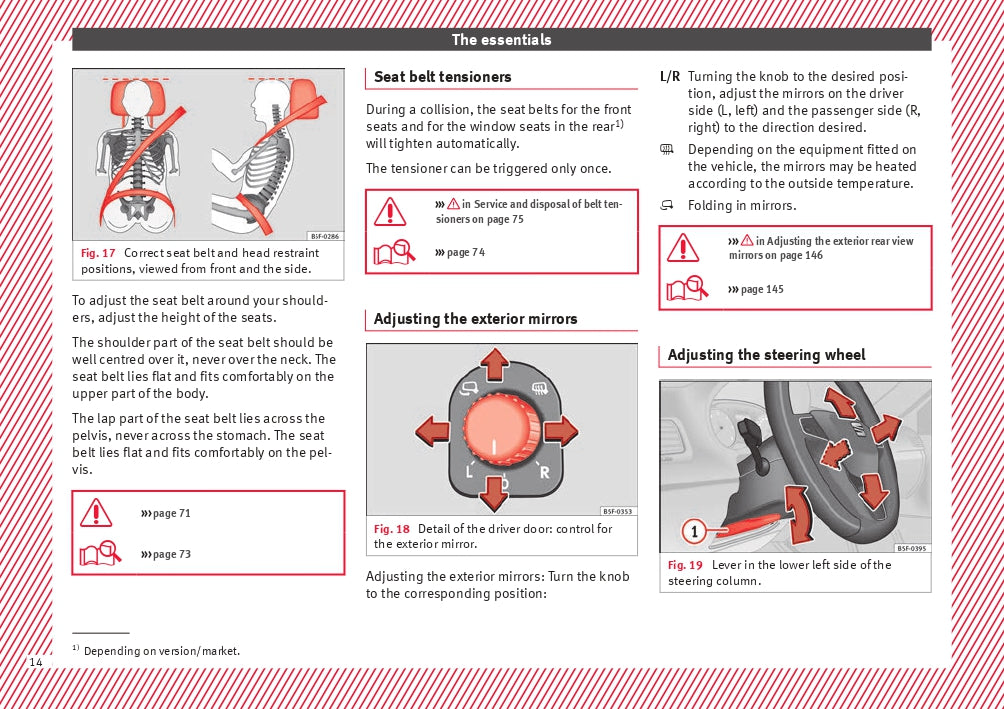 The essentials

B5F-0286

Fig. 17 Correct seat belt and head restraint positions, viewed from front and the side.

To adjust the seat belt around your shoulders, adjust the height of the seats.

The shoulder part of the seat belt should be well centred over it, never over the neck. The seat belt lies flat and fits comfortably on the upper part of the body.

The lap part of the seat belt lies across the pelvis, never across the stomach. The seat belt lies flat and fits comfortably on the pelvis.

››› page 71

››› page 73

Seat belt tensioners

During a collision, the seat belts for the front seats and for the window seats in the rear$^{1)}$ will tighten automatically.

The tensioner can be triggered only once.

››› in Service and disposal of belt tensioners on page 75

››› page 74

Adjusting the exterior mirrors

L R

B5F-0353

Fig. 18 Detail of the driver door: control for the exterior mirror.

Adjusting the exterior mirrors: Turn the knob to the corresponding position:

L/R Turning the knob to the desired position, adjust the mirrors on the driver side (L, left) and the passenger side (R, right) to the direction desired.

Depending on the equipment fitted on the vehicle, the mirrors may be heated according to the outside temperature.

Folding in mirrors.

››› in Adjusting the exterior rear view mirrors on page 146

››› page 145

Adjusting the steering wheel

1

B5F-0395

Fig. 19 Lever in the lower left side of the steering column.

$^{1)}$ Depending on version/market.

14