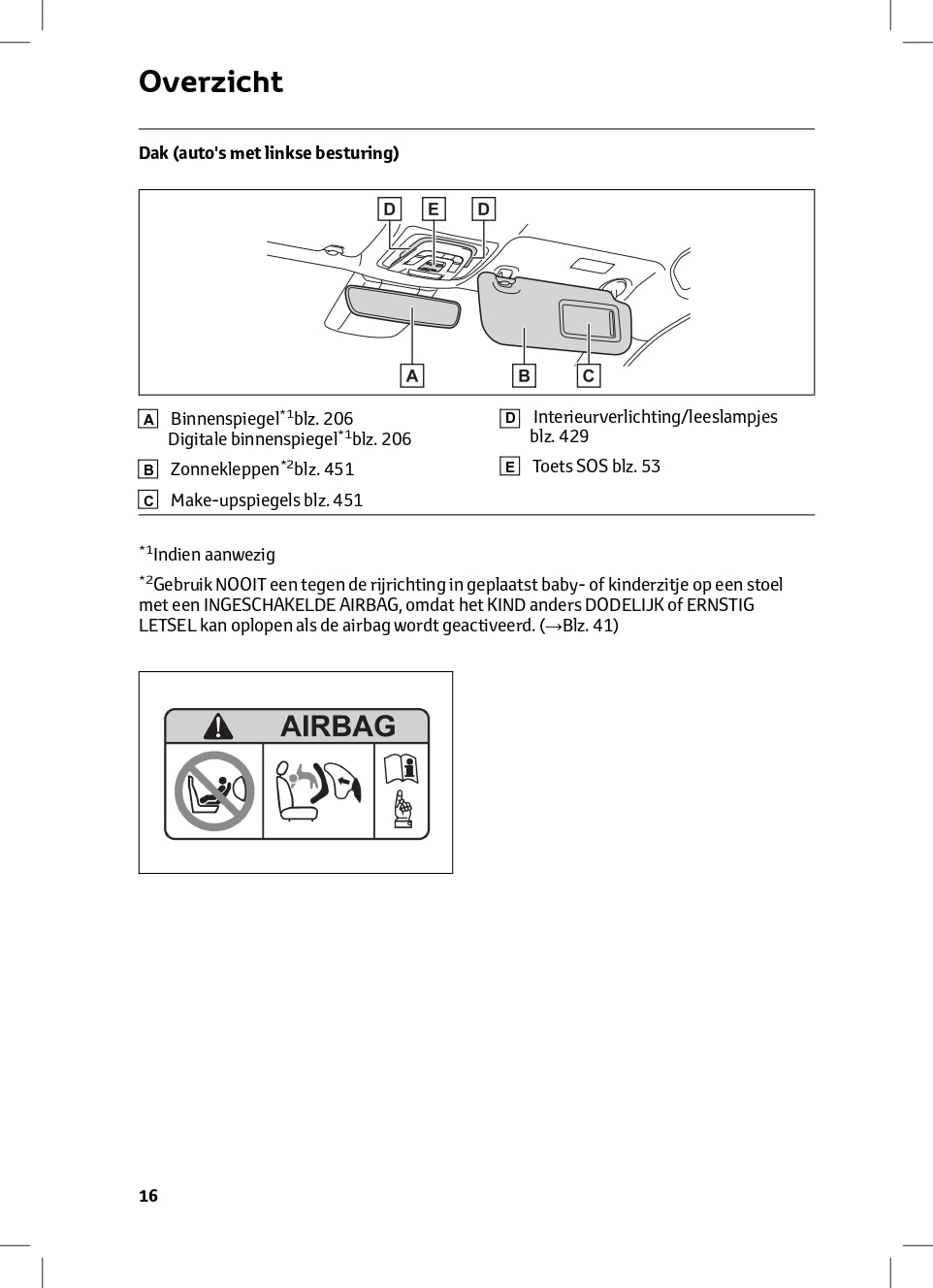 Overzicht

Dak (auto's met linkse besturing)

D E D

A B C

A Binnenspiegel$^{*1}$blz. 206
Digitale binnenspiegel$^{*1}$blz. 206

B Zonnekleppen$^{*2}$blz. 451

C Make-upspiegels blz. 451

D Interieurverlichting/leeslampjes blz. 429

E Toets SOS blz. 53

$^{*1}$Indien aanwezig

$^{*2}$Gebruik NOOIT een tegen de rijrichting in geplaatst baby- of kinderzitje op een stoel met een INGESCHAKELDE AIRBAG, omdat het KIND anders DODELIJK of ERNSTIG LETSEL kan oplopen als de airbag wordt geactiveerd. (→Blz. 41)

AIRBAG

16