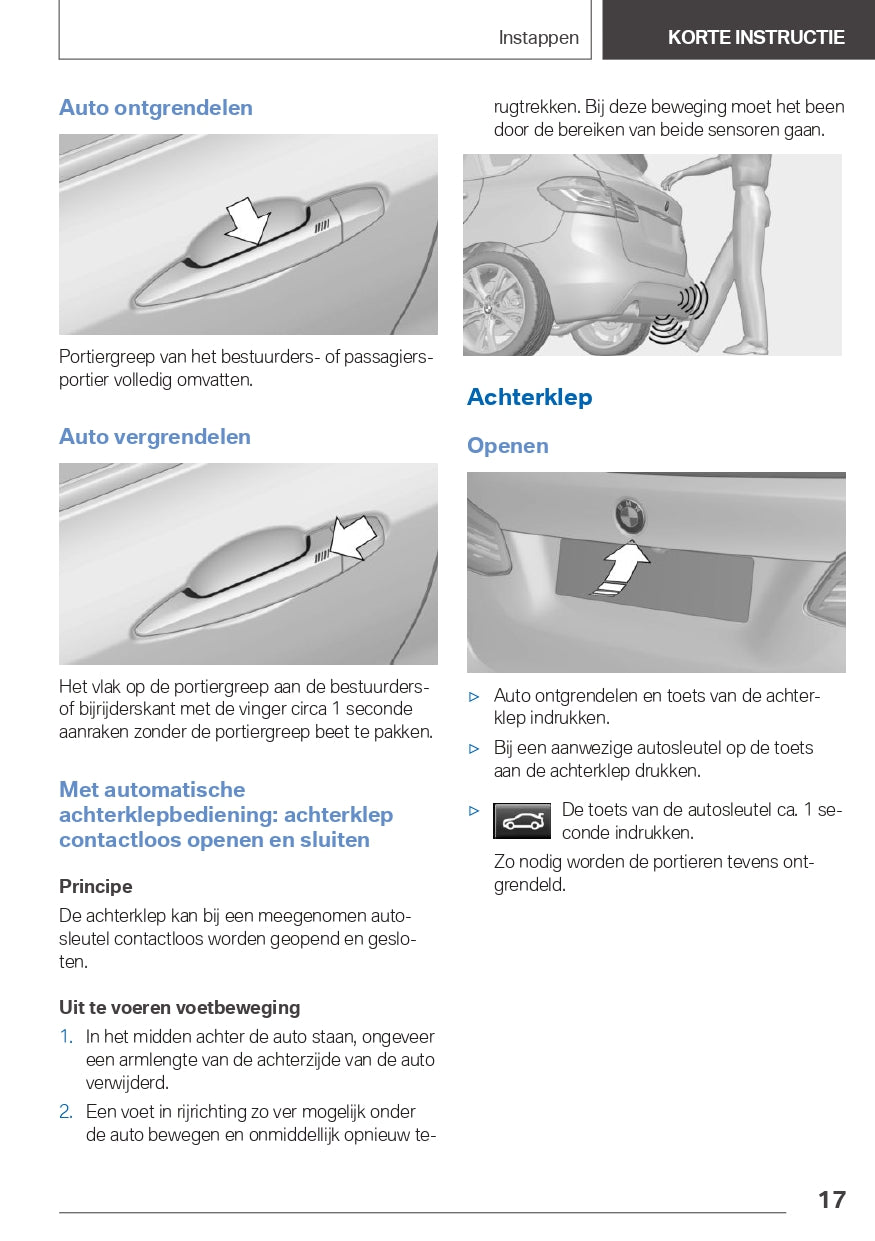 Instappen

KORTE INSTRUCTIE

Auto ontgrendelen

Portiergreep van het bestuurders- of passagiersportier volledig omvatten.

Auto vergrendelen

Het vlak op de portiergreep aan de bestuurders- of bijrijderskant met de vinger circa 1 seconde aanraken zonder de portiergreep beet te pakken.

Met automatische achterklepbediening: achterklep contactloos openen en sluiten

Principe

De achterklep kan bij een meegenomen autosleutel contactloos worden geopend en gesloten.

Uit te voeren voetbeweging

1. In het midden achter de auto staan, ongeveer een armlengte van de achterzijde van de auto verwijderd.

2. Een voet in rijrichting zo ver mogelijk onder de auto bewegen en onmiddellijk opnieuw terugtrekken. Bij deze beweging moet het been door de bereiken van beide sensoren gaan.

Achterklep

Openen

▷ Auto ontgrendelen en toets van de achterklep indrukken.

▷ Bij een aanwezige autosleutel op de toets aan de achterklep drukken.

▷ De toets van de autosleutel ca. 1 seconde indrukken.

Zo nodig worden de portieren tevens ontgrendeld.

17