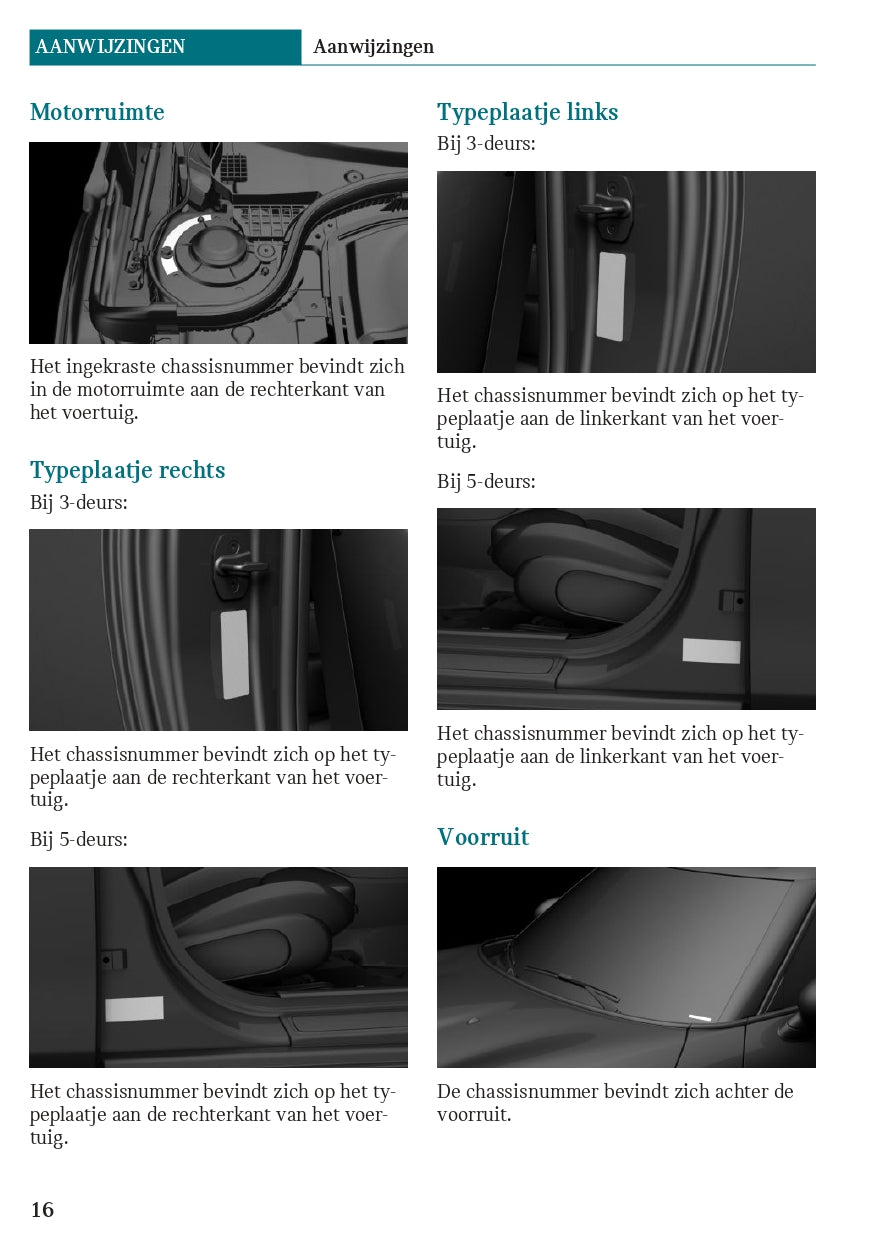 AANWIJZINGEN Aanwijzingen

Motorruimte

Het ingekraste chassisnummer bevindt zich in de motorruimte aan de rechterkant van het voertuig.

Typeplaatje rechts

Bij 3-deurs:

Het chassisnummer bevindt zich op het typeplaatje aan de rechterkant van het voertuig.

Bij 5-deurs:

Het chassisnummer bevindt zich op het typeplaatje aan de rechterkant van het voertuig.

Typeplaatje links

Bij 3-deurs:

Het chassisnummer bevindt zich op het typeplaatje aan de linkerkant van het voertuig.

Bij 5-deurs:

Het chassisnummer bevindt zich op het typeplaatje aan de linkerkant van het voertuig.

Voorruit

De chassisnummer bevindt zich achter de voorruit.

16