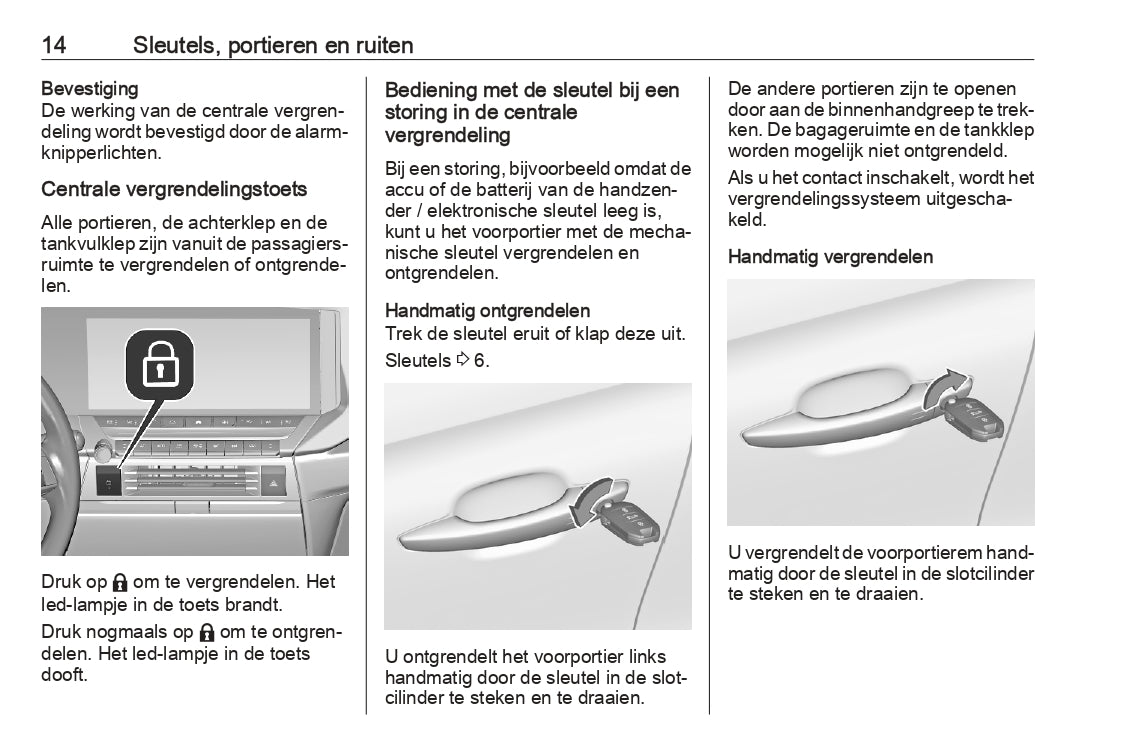 14 Sleutels, portieren en ruiten

Bevestiging
De werking van de centrale vergrendeling wordt bevestigd door de alarmknipperlichten.

Centrale vergrendelingstoets

Alle portieren, de achterklep en de tankvulklep zijn vanuit de passagiersruimte te vergrendelen of ontgrendelen.

Druk op 🔒 om te vergrendelen. Het led-lampje in de toets brandt.

Druk nogmaals op 🔒 om te ontgrendelen. Het led-lampje in de toets dooft.

Bediening met de sleutel bij een storing in de centrale vergrendeling

Bij een storing, bijvoorbeeld omdat de accu of de batterij van de handzender / elektronische sleutel leeg is, kunt u het voorportier met de mechanische sleutel vergrendelen en ontgrendelen.

Handmatig ontgrendelen
Trek de sleutel eruit of klap deze uit.

Sleutels ⇨ 6.

U ontgrendelt het voorportier links handmatig door de sleutel in de slotcilinder te steken en te draaien.

De andere portieren zijn te openen door aan de binnenhandgreep te trekken. De bagageruimte en de tankklep worden mogelijk niet ontgrendeld.

Als u het contact inschakelt, wordt het vergrendelingssysteem uitgeschakeld.

Handmatig vergrendelen

U vergrendelt de voorportierem handmatig door de sleutel in de slotcilinder te steken en te draaien.