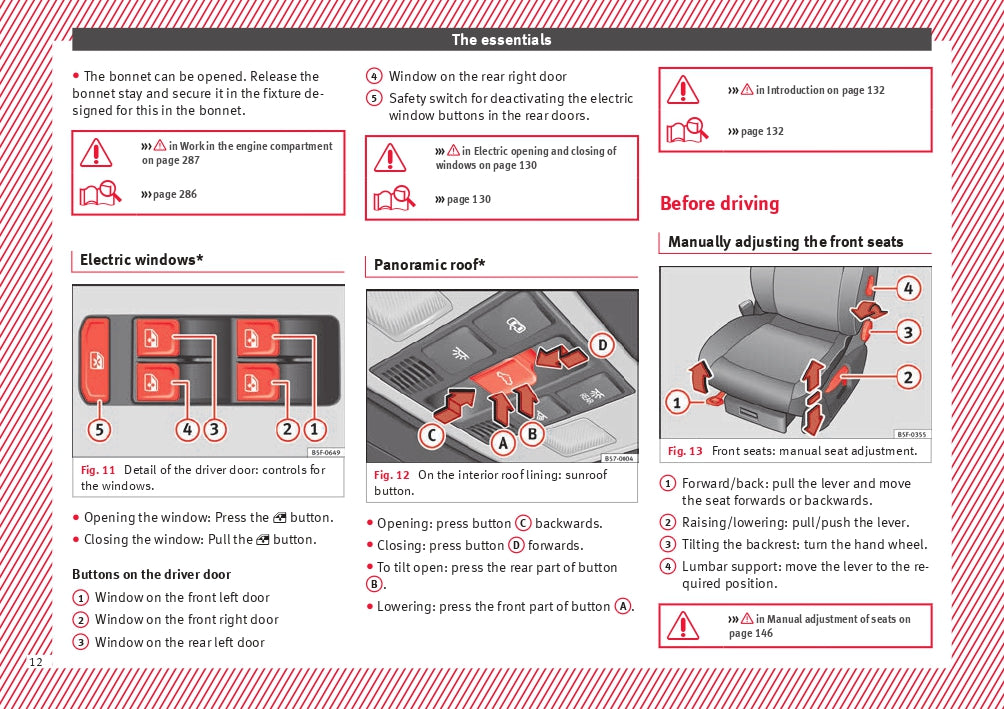 The essentials

• The bonnet can be opened. Release the bonnet stay and secure it in the fixture designed for this in the bonnet.

››› ⚠ in Work in the engine compartment on page 287

››› page 286

Electric windows*

5 4 3 2 1

B5F-0649

Fig. 11 Detail of the driver door: controls for the windows.

• Opening the window: Press the button.
• Closing the window: Pull the button.

Buttons on the driver door

1 Window on the front left door
2 Window on the front right door
3 Window on the rear left door
4 Window on the rear right door
5 Safety switch for deactivating the electric window buttons in the rear doors.

››› ⚠ in Electric opening and closing of windows on page 130

››› page 130

Panoramic roof*

D C A B

B57-0804

Fig. 12 On the interior roof lining: sunroof button.

• Opening: press button C backwards.
• Closing: press button D forwards.
• To tilt open: press the rear part of button B.
• Lowering: press the front part of button A.

››› ⚠ in Introduction on page 132

››› page 132

Before driving

Manually adjusting the front seats

4 3 2 1

B5F-0355

Fig. 13 Front seats: manual seat adjustment.

1 Forward/back: pull the lever and move the seat forwards or backwards.
2 Raising/lowering: pull/push the lever.
3 Tilting the backrest: turn the hand wheel.
4 Lumbar support: move the lever to the required position.

››› ⚠ in Manual adjustment of seats on page 146

12