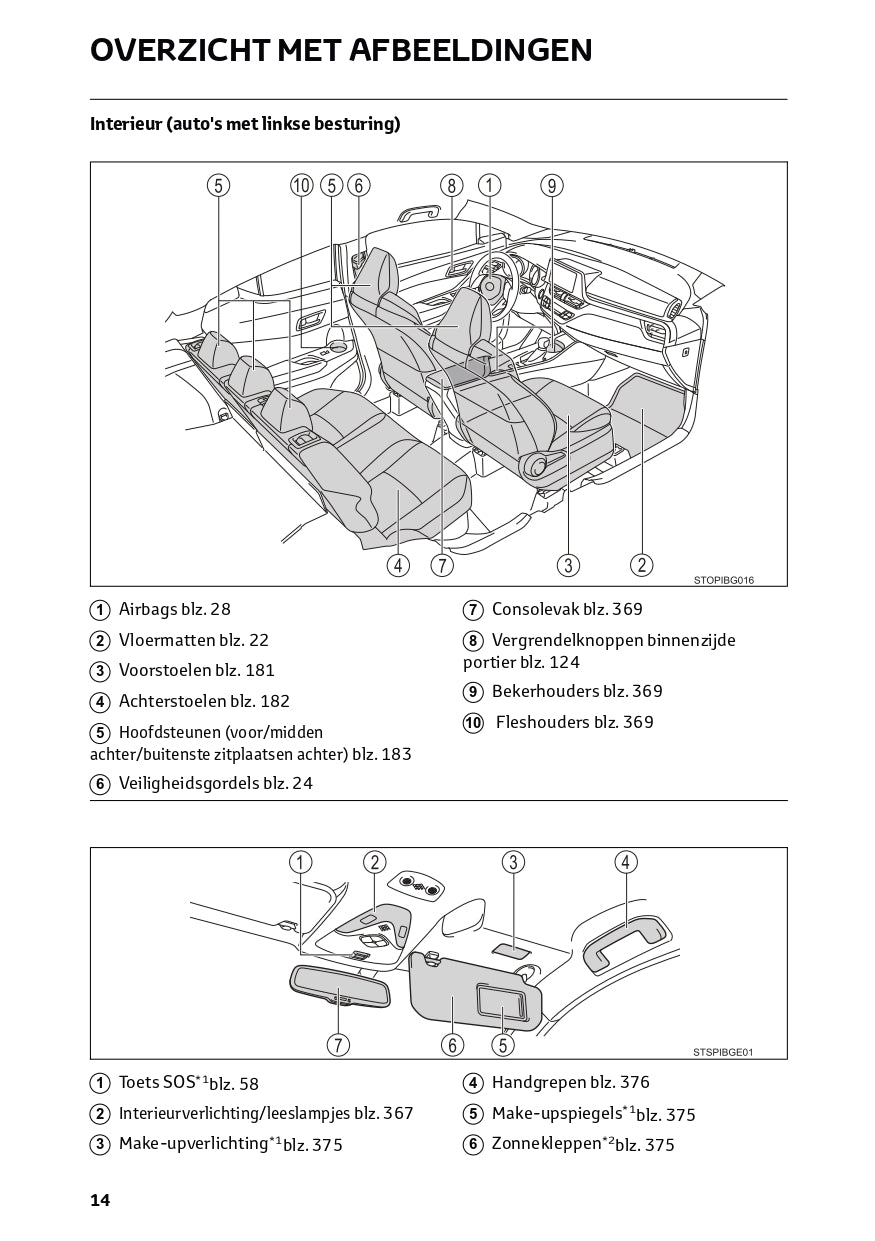 OVERZICHT MET AFBEELDINGEN

Interieur (auto's met linkse besturing)

5 10 5 6 8 1 9

4 7 3 2

STOPIBG016

1 Airbags blz. 28

2 Vloermatten blz. 22

3 Voorstoelen blz. 181

4 Achterstoelen blz. 182

5 Hoofdsteunen (voor/midden achter/buitenste zitplaatsen achter) blz. 183

6 Veiligheidsgordels blz. 24

7 Consolevak blz. 369

8 Vergrendelknoppen binnenzijde portier blz. 124

9 Bekerhouders blz. 369

10 Fleshouders blz. 369

1 2 3 4

7 6 5

STSPIBGE01

1 Toets SOS$^{*1}$blz. 58

2 Interieurverlichting/leeslampjes blz. 367

3 Make-upverlichting$^{*1}$blz. 375

4 Handgrepen blz. 376

5 Make-upspiegels$^{*1}$blz. 375

6 Zonnekleppen$^{*2}$blz. 375

14