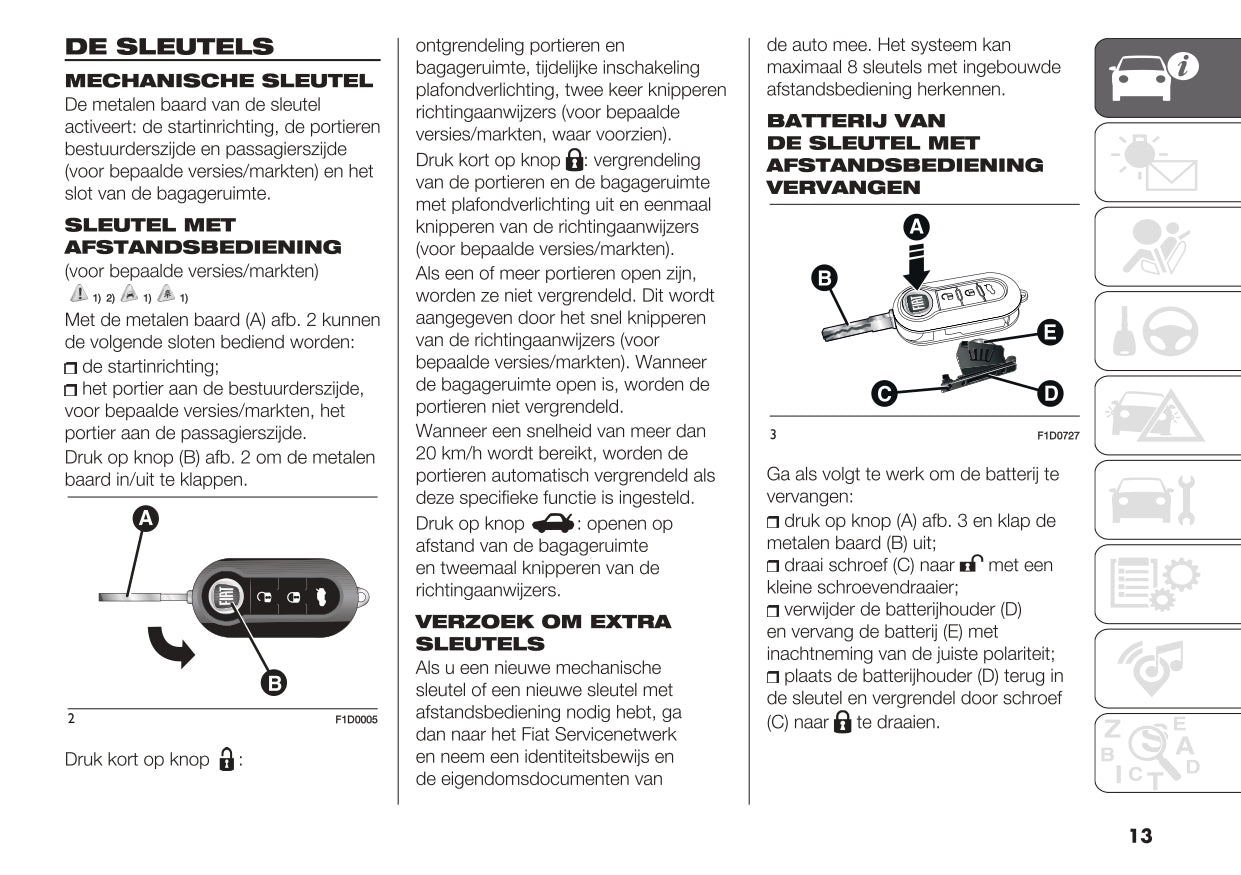 DE SLEUTELS

MECHANISCHE SLEUTEL

De metalen baard van de sleutel activeert: de startinrichting, de portieren bestuurderszijde en passagierszijde (voor bepaalde versies/markten) en het slot van de bagageruimte.

SLEUTEL MET AFSTANDSBEDIENING

(voor bepaalde versies/markten)

1) 2) 1) 1)

Met de metalen baard (A) afb. 2 kunnen de volgende sloten bediend worden:

de startinrichting;

het portier aan de bestuurderszijde, voor bepaalde versies/markten, het portier aan de passagierszijde.

Druk op knop (B) afb. 2 om de metalen baard in/uit te klappen.

A

B

2 F1D0005

Druk kort op knop :

ontgrendeling portieren en bagageruimte, tijdelijke inschakeling plafondverlichting, twee keer knipperen richtingaanwijzers (voor bepaalde versies/markten, waar voorzien).

Druk kort op knop : vergrendeling van de portieren en de bagageruimte met plafondverlichting uit en eenmaal knipperen van de richtingaanwijzers (voor bepaalde versies/markten).

Als een of meer portieren open zijn, worden ze niet vergrendeld. Dit wordt aangegeven door het snel knipperen van de richtingaanwijzers (voor bepaalde versies/markten). Wanneer de bagageruimte open is, worden de portieren niet vergrendeld.

Wanneer een snelheid van meer dan 20 km/h wordt bereikt, worden de portieren automatisch vergrendeld als deze specifieke functie is ingesteld.

Druk op knop : openen op afstand van de bagageruimte en tweemaal knipperen van de richtingaanwijzers.

VERZOEK OM EXTRA SLEUTELS

Als u een nieuwe mechanische sleutel of een nieuwe sleutel met afstandsbediening nodig hebt, ga dan naar het Fiat Servicenetwerk en neem een identiteitsbewijs en de eigendomsdocumenten van de auto mee. Het systeem kan maximaal 8 sleutels met ingebouwde afstandsbediening herkennen.

BATTERIJ VAN DE SLEUTEL MET AFSTANDSBEDIENING VERVANGEN

A

B

E

C

D

3 F1D0727

Ga als volgt te werk om de batterij te vervangen:

druk op knop (A) afb. 3 en klap de metalen baard (B) uit;

draai schroef (C) naar met een kleine schroevendraaier;

verwijder de batterijhouder (D) en vervang de batterij (E) met inachtneming van de juiste polariteit;

plaats de batterijhouder (D) terug in de sleutel en vergrendel door schroef (C) naar te draaien.

13