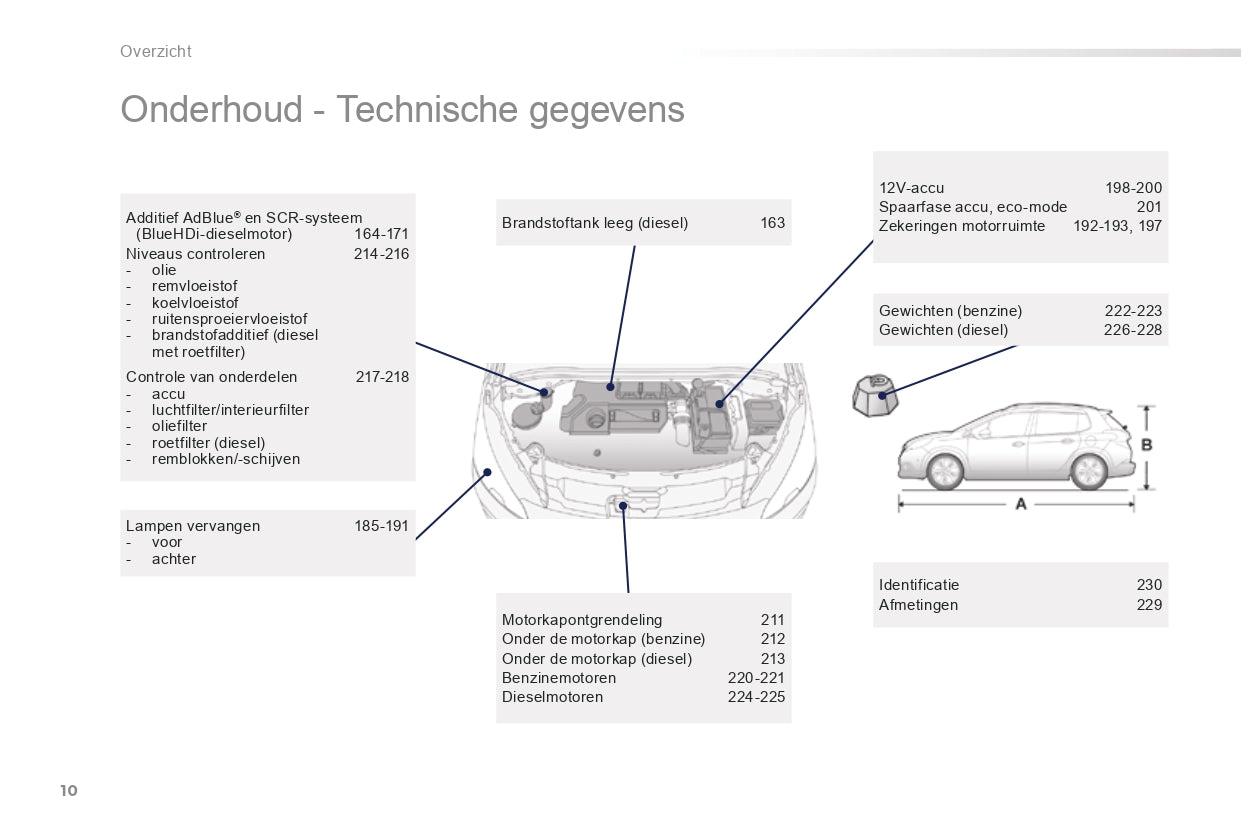 Overzicht

Onderhoud - Technische gegevens

Additief AdBlue® en SCR-systeem (BlueHDi-dieselmotor) 164-171
Niveaus controleren 214-216
- olie
- remvloeistof
- koelvloeistof
- ruitensproeiervloeistof
- brandstofadditief (diesel met roetfilter)
Controle van onderdelen 217-218
- accu
- luchtfilter/interieurfilter
- oliefilter
- roetfilter (diesel)
- remblokken/-schijven

Lampen vervangen 185-191
- voor
- achter

Brandstoftank leeg (diesel) 163

Motorkapontgrendeling 211
Onder de motorkap (benzine) 212
Onder de motorkap (diesel) 213
Benzinemotoren 220-221
Dieselmotoren 224-225

12V-accu 198-200
Spaarfase accu, eco-mode 201
Zekeringen motorruimte 192-193, 197

Gewichten (benzine) 222-223
Gewichten (diesel) 226-228

B
A

Identificatie 230
Afmetingen 229

10