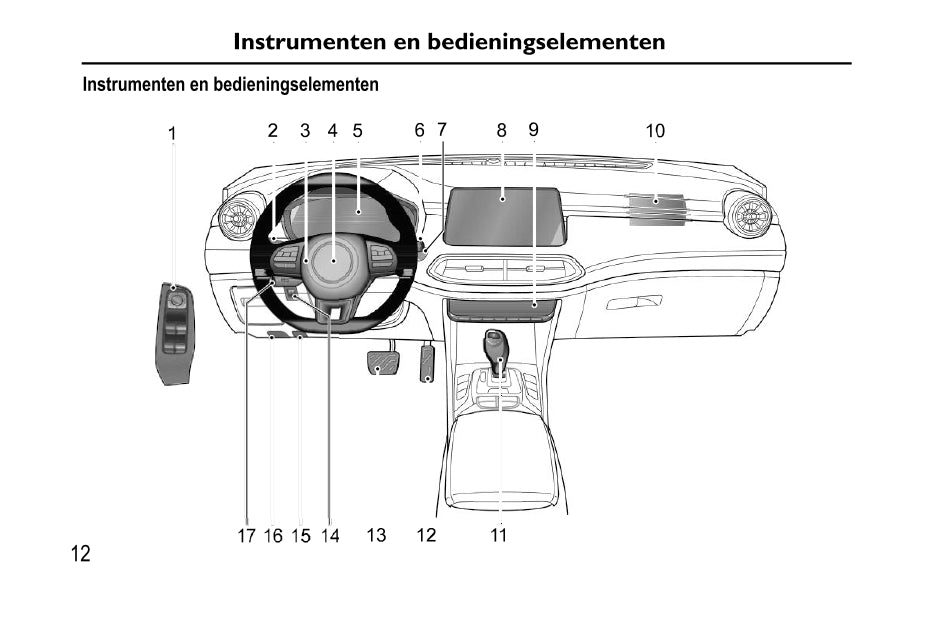 Instrumenten en bedieningselementen

Instrumenten en bedieningselementen

1

2 3 4 5

6 7

8 9

10

17 16 15 14 13 12 11

12