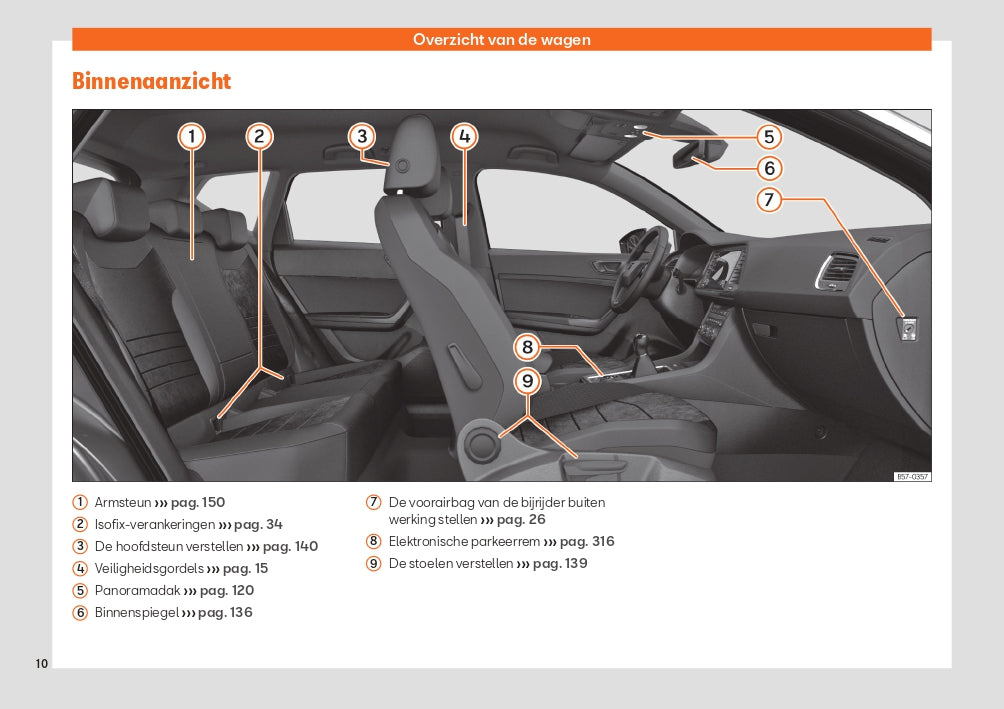 Overzicht van de wagen

Binnenaanzicht

1 2 3 4 5 6 7 8 9

B57-0357

1 Armsteun ››› pag. 150
2 Isofix-verankeringen ››› pag. 34
3 De hoofdsteun verstellen ››› pag. 140
4 Veiligheidsgordels ››› pag. 15
5 Panoramadak ››› pag. 120
6 Binnenspiegel ››› pag. 136

7 De voorairbag van de bijrijder buiten werking stellen ››› pag. 26
8 Elektronische parkeerrem ››› pag. 316
9 De stoelen verstellen ››› pag. 139

10