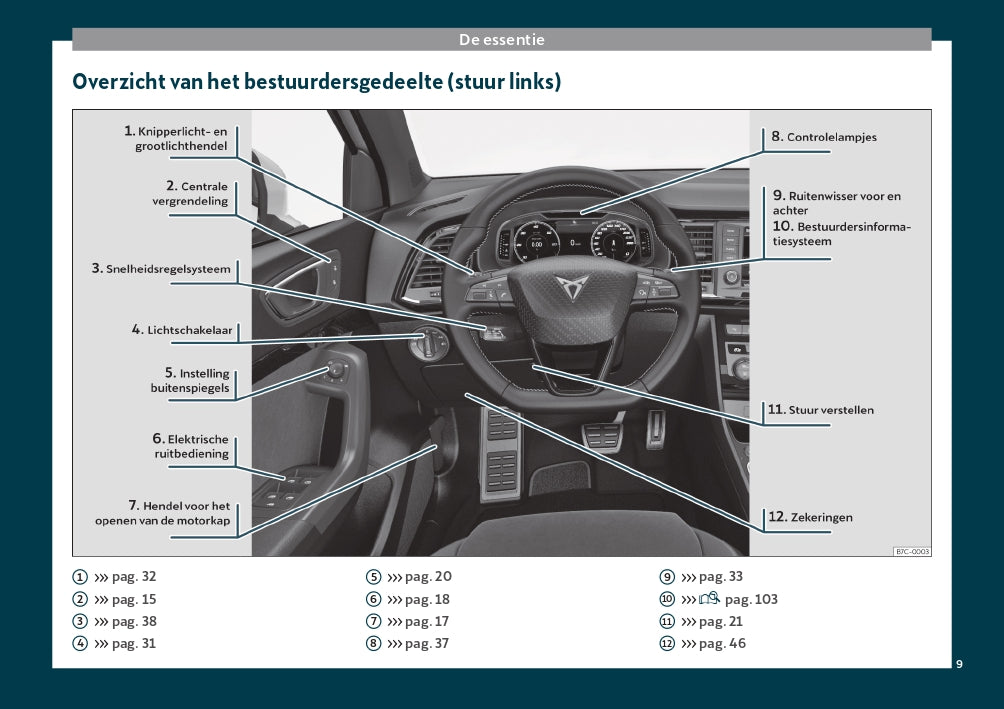 De essentie

Overzicht van het bestuurdersgedeelte (stuur links)

1. Knipperlicht- en grootlichthendel
2. Centrale vergrendeling
3. Snelheidsregelsysteem
4. Lichtschakelaar
5. Instelling buitenspiegels
6. Elektrische ruitbediening
7. Hendel voor het openen van de motorkap
8. Controlelampjes
9. Ruitenwisser voor en achter
10. Bestuurdersinformatiesysteem
11. Stuur verstellen
12. Zekeringen

B7C-0003

① ››› pag. 32
② ››› pag. 15
③ ››› pag. 38
④ ››› pag. 31
⑤ ››› pag. 20
⑥ ››› pag. 18
⑦ ››› pag. 17
⑧ ››› pag. 37
⑨ ››› pag. 33
⑩ ››› pag. 103
⑪ ››› pag. 21
⑫ ››› pag. 46

9