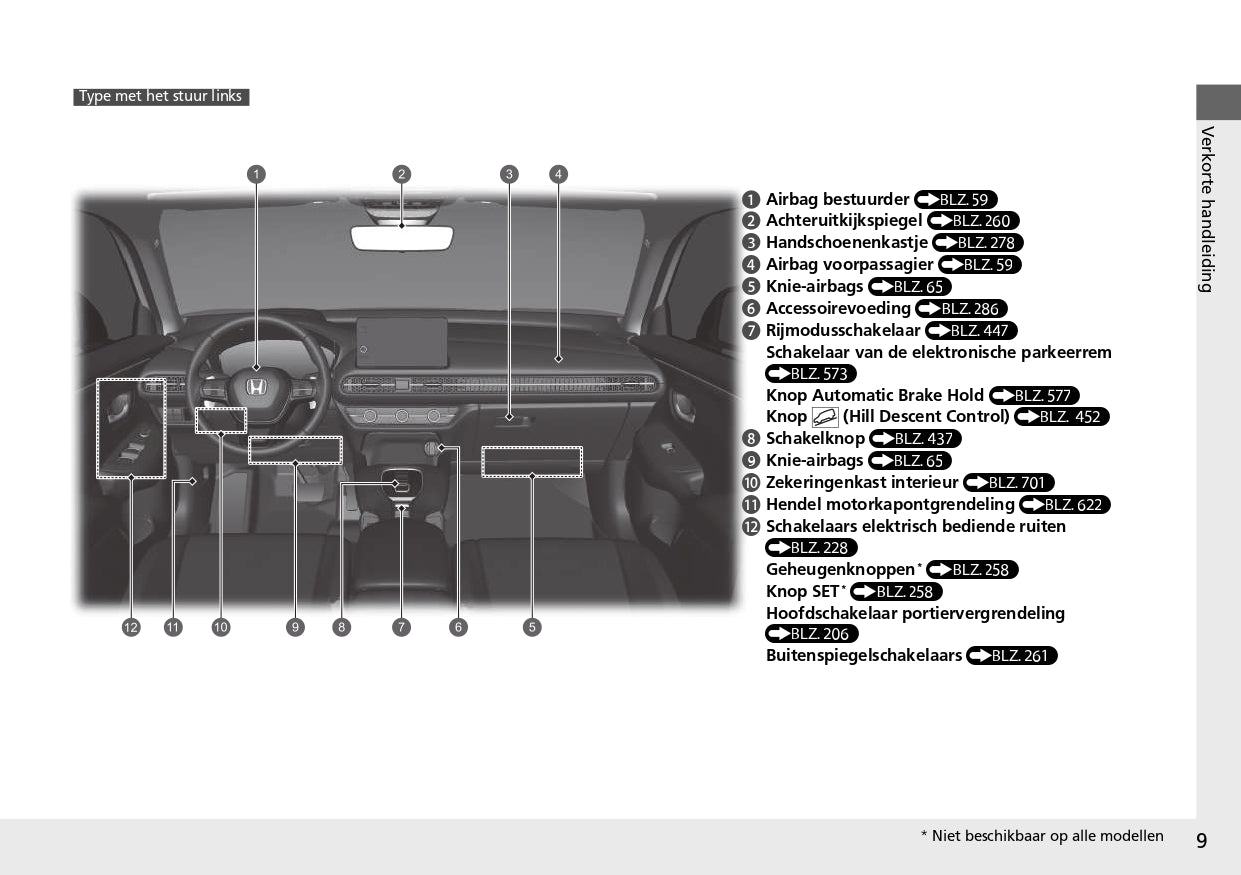 Type met het stuur links

Verkorte handleiding

1 2 3 4

12 11 10 9 8 7 6 5

1 Airbag bestuurder BLZ. 59
2 Achteruitkijkspiegel BLZ. 260
3 Handschoenenkastje BLZ. 278
4 Airbag voorpassagier BLZ. 59
5 Knie-airbags BLZ. 65
6 Accessoirevoeding BLZ. 286
7 Rijmodusschakelaar BLZ. 447
Schakelaar van de elektronische parkeerrem BLZ. 573
Knop Automatic Brake Hold BLZ. 577
Knop (Hill Descent Control) BLZ. 452
8 Schakelknop BLZ. 437
9 Knie-airbags BLZ. 65
10 Zekeringenkast interieur BLZ. 701
11 Hendel motorkapontgrendeling BLZ. 622
12 Schakelaars elektrisch bediende ruiten BLZ. 228
Geheugenknoppen* BLZ. 258
Knop SET* BLZ. 258
Hoofdschakelaar portiervergrendeling BLZ. 206
Buitenspiegelschakelaars BLZ. 261

* Niet beschikbaar op alle modellen

9