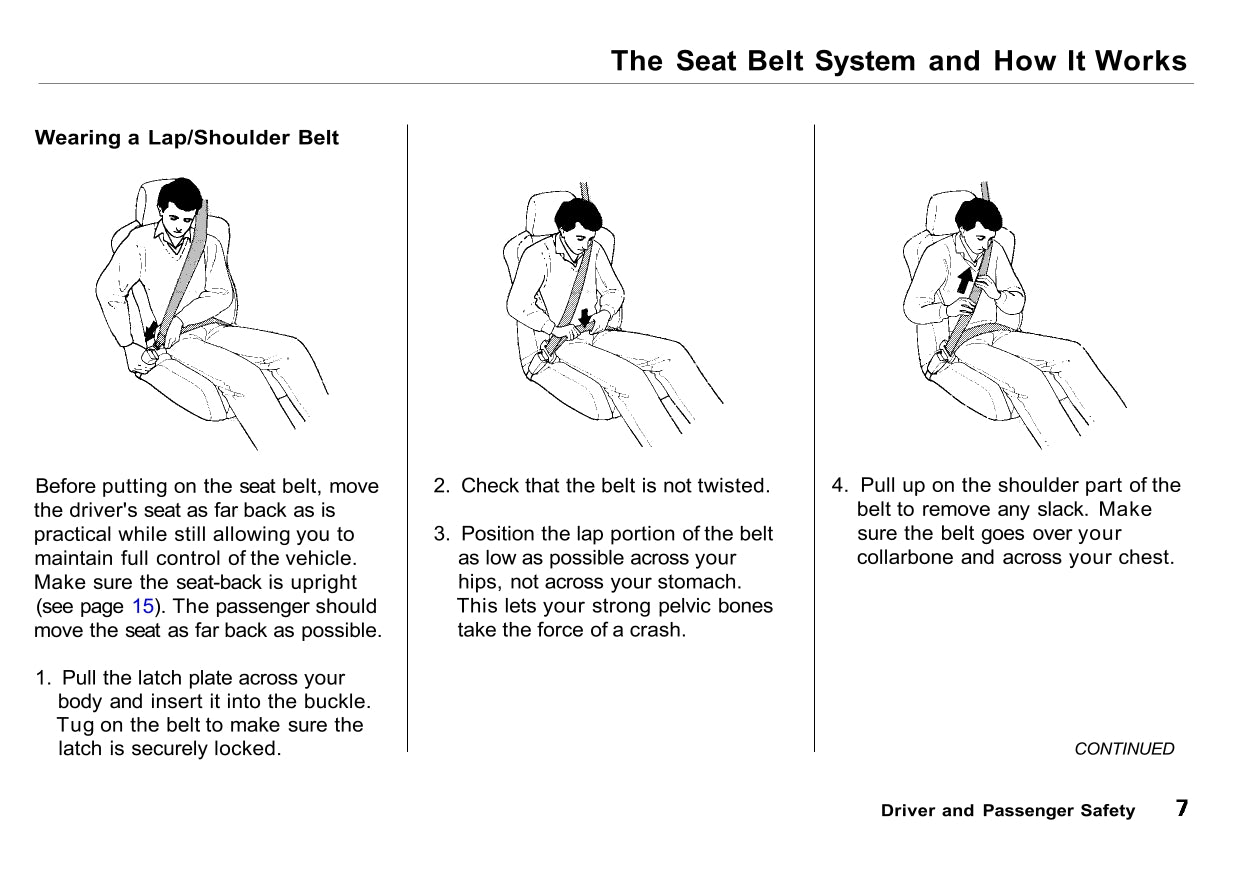 The Seat Belt System and How It Works

Wearing a Lap/Shoulder Belt

Before putting on the seat belt, move the driver's seat as far back as is practical while still allowing you to maintain full control of the vehicle. Make sure the seat-back is upright (see page 15). The passenger should move the seat as far back as possible.

1. Pull the latch plate across your body and insert it into the buckle. Tug on the belt to make sure the latch is securely locked.

2. Check that the belt is not twisted.

3. Position the lap portion of the belt as low as possible across your hips, not across your stomach. This lets your strong pelvic bones take the force of a crash.

4. Pull up on the shoulder part of the belt to remove any slack. Make sure the belt goes over your collarbone and across your chest.

CONTINUED

Driver and Passenger Safety 7