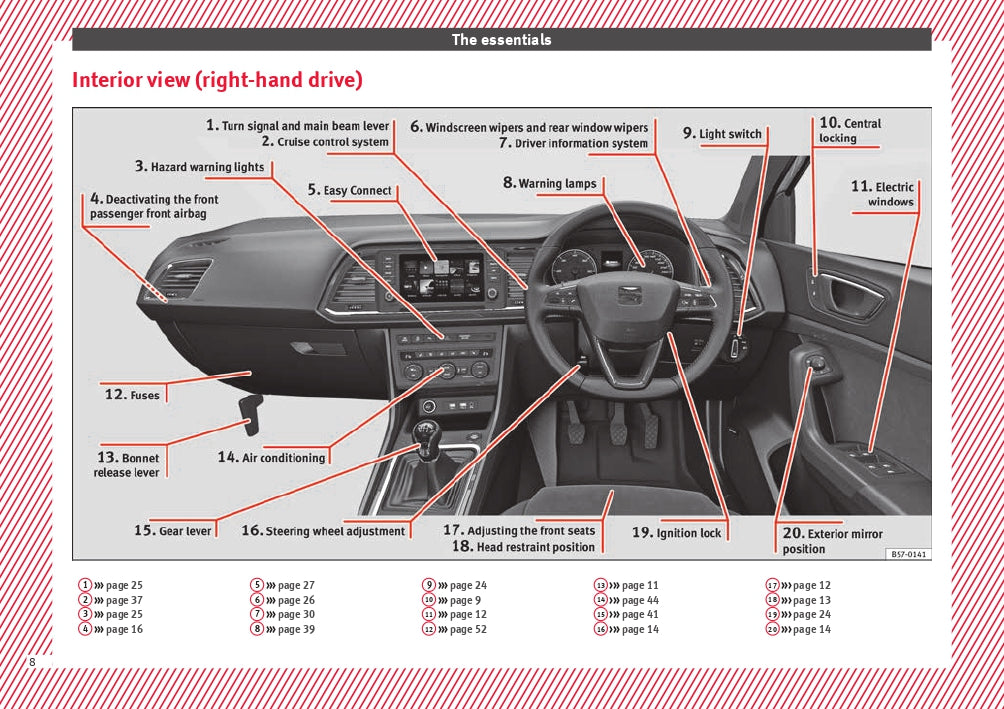 The essentials

Interior view (right-hand drive)

1. Turn signal and main beam lever
2. Cruise control system
3. Hazard warning lights
4. Deactivating the front passenger front airbag
5. Easy Connect
6. Windscreen wipers and rear window wipers
7. Driver information system
8. Warning lamps
9. Light switch
10. Central locking
11. Electric windows
12. Fuses
13. Bonnet release lever
14. Air conditioning
15. Gear lever
16. Steering wheel adjustment
17. Adjusting the front seats
18. Head restraint position
19. Ignition lock
20. Exterior mirror position

BS7-0141

1 ››› page 25
2 ››› page 37
3 ››› page 25
4 ››› page 16
5 ››› page 27
6 ››› page 26
7 ››› page 30
8 ››› page 39
9 ››› page 24
10 ››› page 9
11 ››› page 12
12 ››› page 52
13 ››› page 11
14 ››› page 44
15 ››› page 41
16 ››› page 14
17 ››› page 12
18 ››› page 13
19 ››› page 24
20 ››› page 14

8