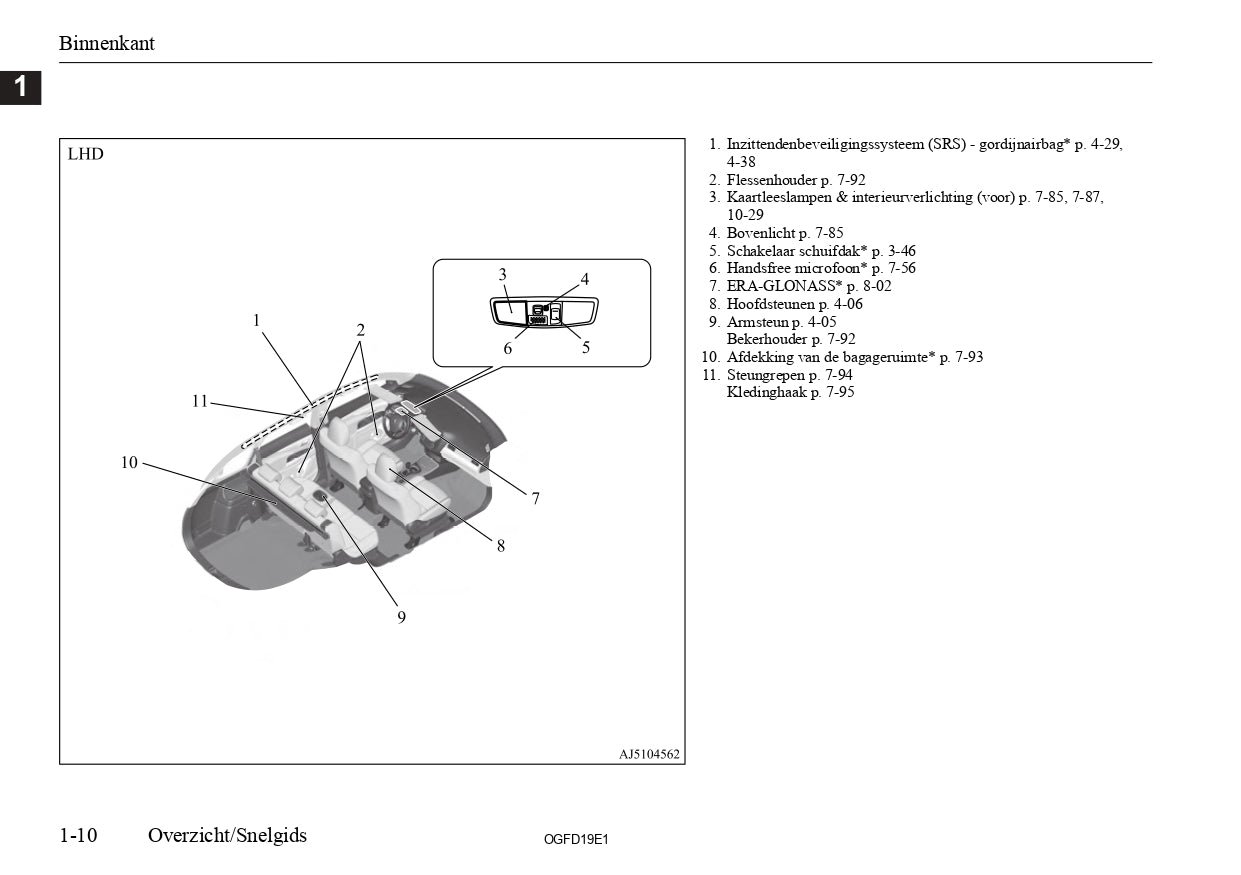 Binnenkant

1

LHD

3 4

6 5

1

2

11

10

7

8

9

AJ5104562

1. Inzittendenbeveiligingssysteem (SRS) - gordijnairbag* p. 4-29, 4-38
2. Flessenhouder p. 7-92
3. Kaartleeslampen & interieurverlichting (voor) p. 7-85, 7-87, 10-29
4. Bovenlicht p. 7-85
5. Schakelaar schuifdak* p. 3-46
6. Handsfree microfoon* p. 7-56
7. ERA-GLONASS* p. 8-02
8. Hoofdsteunen p. 4-06
9. Armsteun p. 4-05
Bekerhouder p. 7-92
10. Afdekking van de bagageruimte* p. 7-93
11. Steungrepen p. 7-94
Kledinghaak p. 7-95

1-10 Overzicht/Snelgids

OGFD19E1