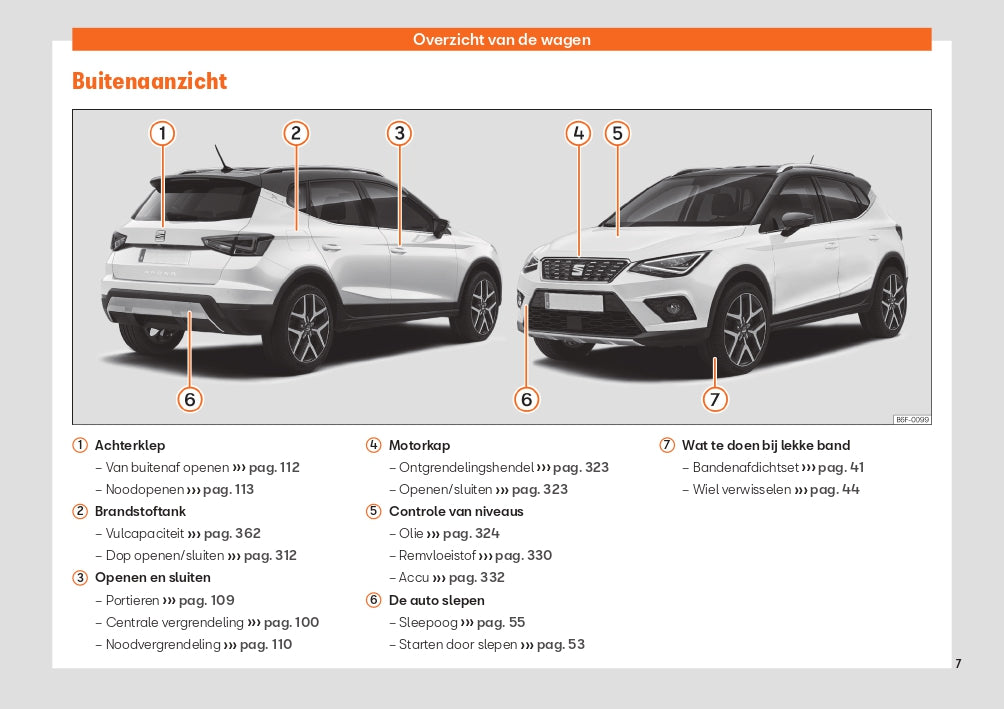 Overzicht van de wagen

Buitenaanzicht

1 2 3 4 5 6 6 7

B6F-0099

1 Achterklep
– Van buitenaf openen ››› pag. 112
– Noodopenen ››› pag. 113

2 Brandstoftank
– Vulcapaciteit ››› pag. 362
– Dop openen/sluiten ››› pag. 312

3 Openen en sluiten
– Portieren ››› pag. 109
– Centrale vergrendeling ››› pag. 100
– Noodvergrendeling ››› pag. 110

4 Motorkap
– Ontgrendelingshendel ››› pag. 323
– Openen/sluiten ››› pag. 323

5 Controle van niveaus
– Olie ››› pag. 324
– Remvloeistof ››› pag. 330
– Accu ››› pag. 332

6 De auto slepen
– Sleepoog ››› pag. 55
– Starten door slepen ››› pag. 53

7 Wat te doen bij lekke band
– Bandenafdichtset ››› pag. 41
– Wiel verwisselen ››› pag. 44

7