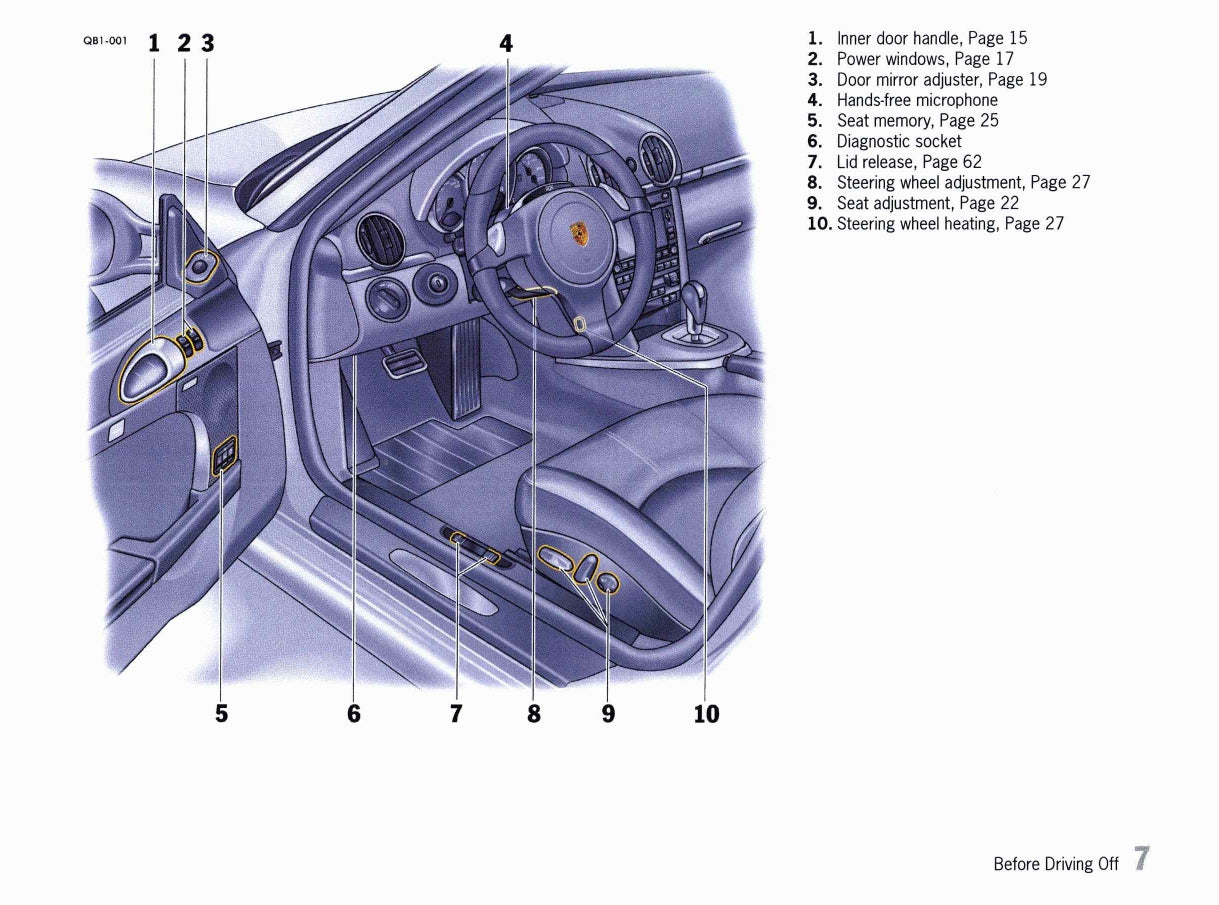 QB1-001 1 2 3 4

5 6 7 8 9 10

1. Inner door handle, Page 15
2. Power windows, Page 17
3. Door mirror adjuster, Page 19
4. Hands-free microphone
5. Seat memory, Page 25
6. Diagnostic socket
7. Lid release, Page 62
8. Steering wheel adjustment, Page 27
9. Seat adjustment, Page 22
10. Steering wheel heating, Page 27

Before Driving Off 7