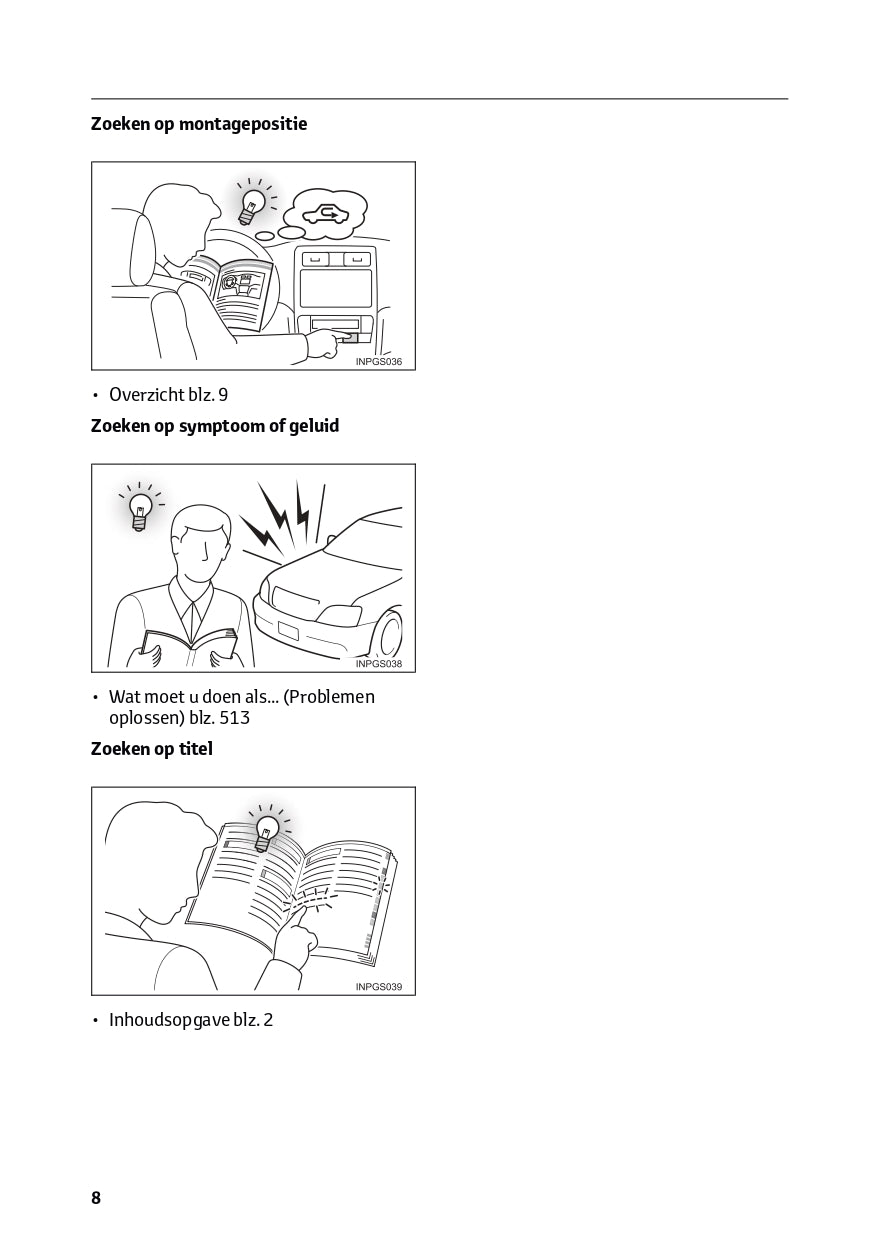 Zoeken op montagepositie

INPGS036

• Overzicht blz. 9

Zoeken op symptoom of geluid

INPGS038

• Wat moet u doen als... (Problemen oplossen) blz. 513

Zoeken op titel

INPGS039

• Inhoudsopgave blz. 2

8