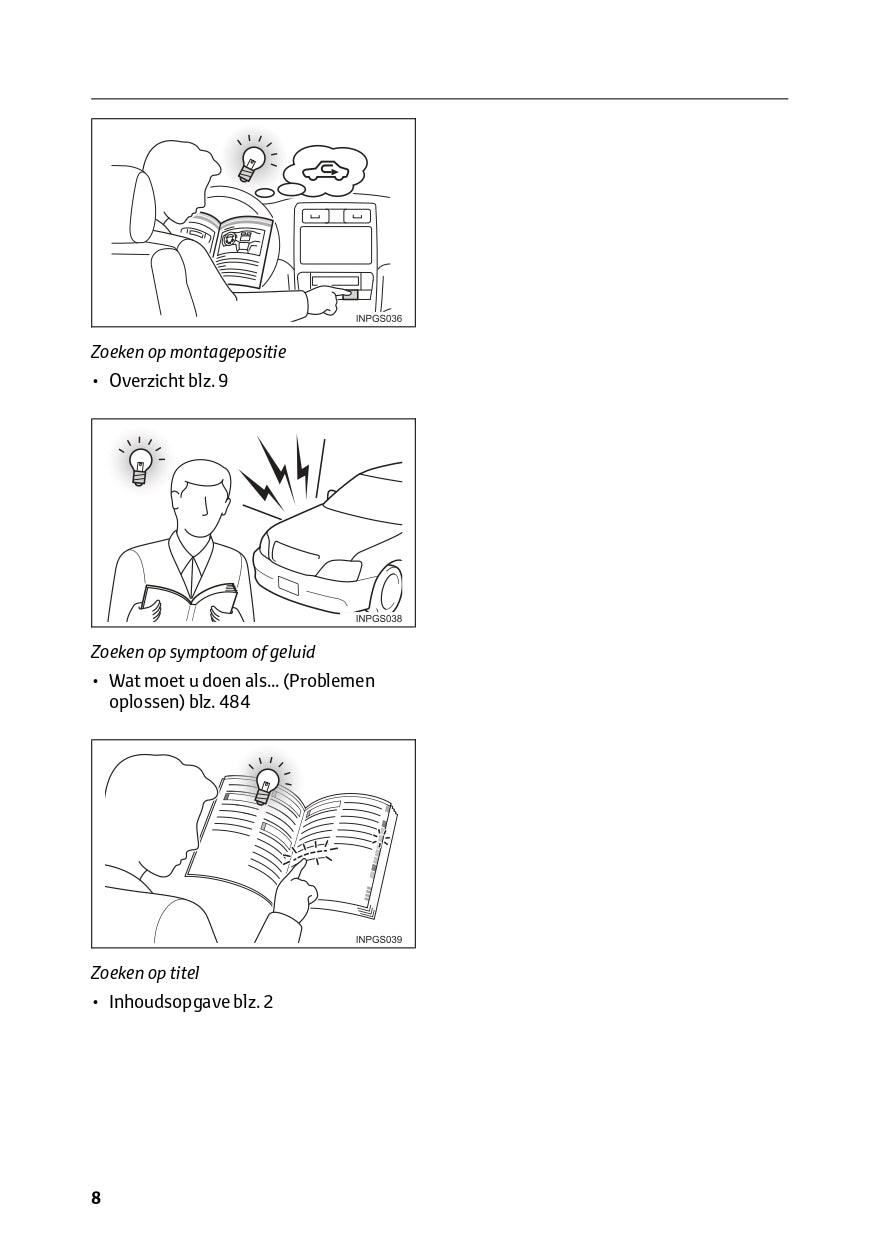 INPGS036

Zoeken op montagepositie

• Overzicht blz. 9

INPGS038

Zoeken op symptoom of geluid

• Wat moet u doen als... (Problemen oplossen) blz. 484

INPGS039

Zoeken op titel

• Inhoudsopgave blz. 2

8