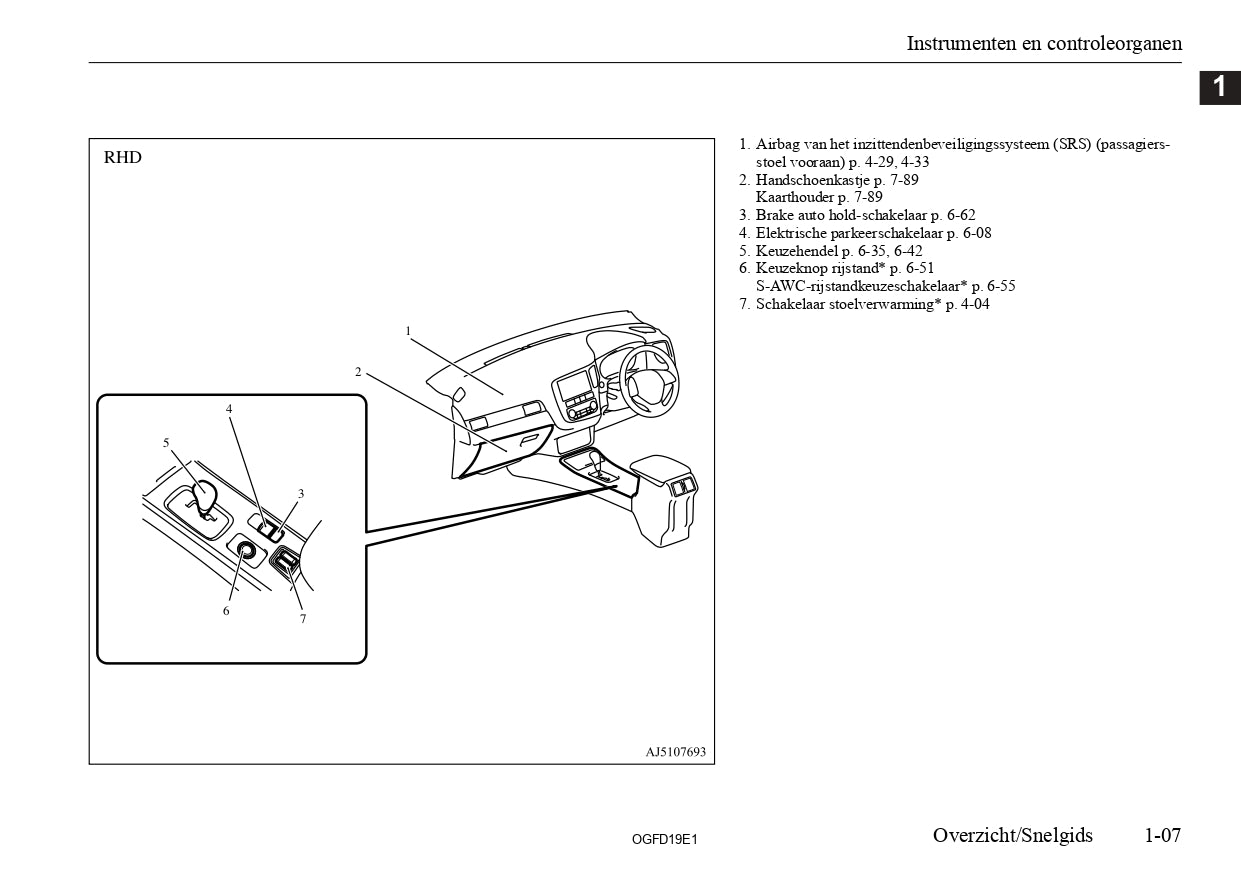 Instrumenten en controleorganen

1

RHD

1
2
4
5
3
6
7

AJ5107693

1. Airbag van het inzittendenbeveiligingssysteem (SRS) (passagiersstoel vooraan) p. 4-29, 4-33
2. Handschoenkastje p. 7-89
Kaarthouder p. 7-89
3. Brake auto hold-schakelaar p. 6-62
4. Elektrische parkeerschakelaar p. 6-08
5. Keuzehendel p. 6-35, 6-42
6. Keuzeknop rijstand* p. 6-51
S-AWC-rijstandkeuzeschakelaar* p. 6-55
7. Schakelaar stoelverwarming* p. 4-04

OGFD19E1

Overzicht/Snelgids 1-07