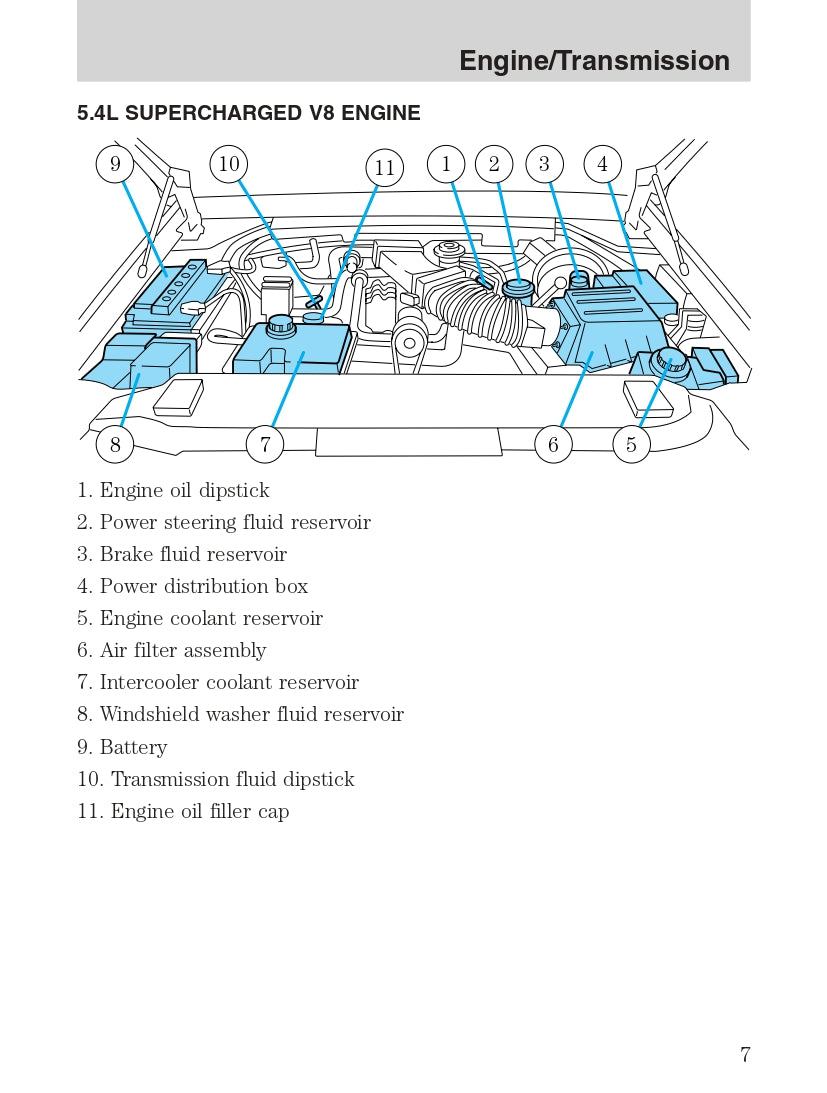 Engine/Transmission

5.4L SUPERCHARGED V8 ENGINE

9 10 11 1 2 3 4

8 7 6 5

1. Engine oil dipstick
2. Power steering fluid reservoir
3. Brake fluid reservoir
4. Power distribution box
5. Engine coolant reservoir
6. Air filter assembly
7. Intercooler coolant reservoir
8. Windshield washer fluid reservoir
9. Battery
10. Transmission fluid dipstick
11. Engine oil filler cap

7