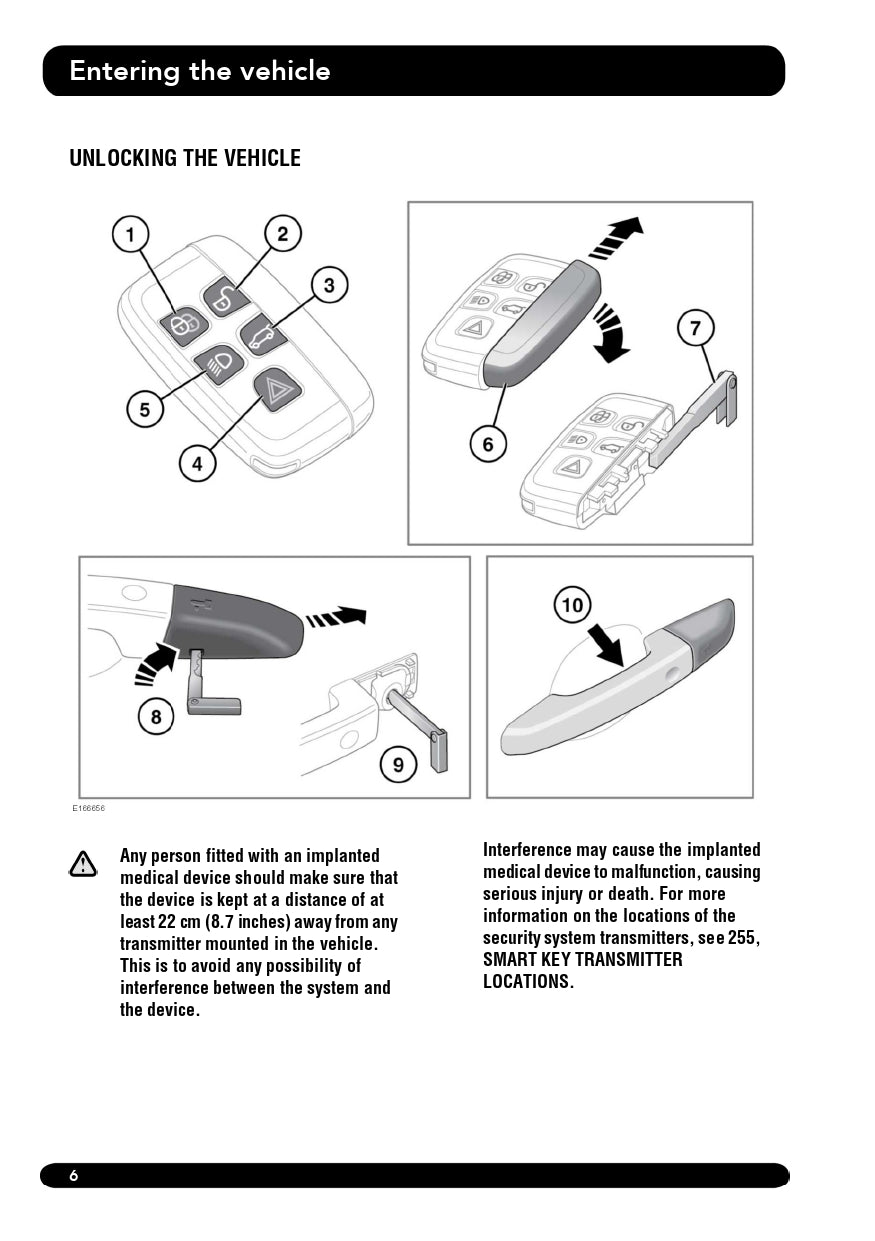 Entering the vehicle

UNLOCKING THE VEHICLE

1
2
3
5
4
6
7
8
9
10

E166656

Any person fitted with an implanted medical device should make sure that the device is kept at a distance of at least 22 cm (8.7 inches) away from any transmitter mounted in the vehicle. This is to avoid any possibility of interference between the system and the device.

Interference may cause the implanted medical device to malfunction, causing serious injury or death. For more information on the locations of the security system transmitters, see 255, SMART KEY TRANSMITTER LOCATIONS.

6