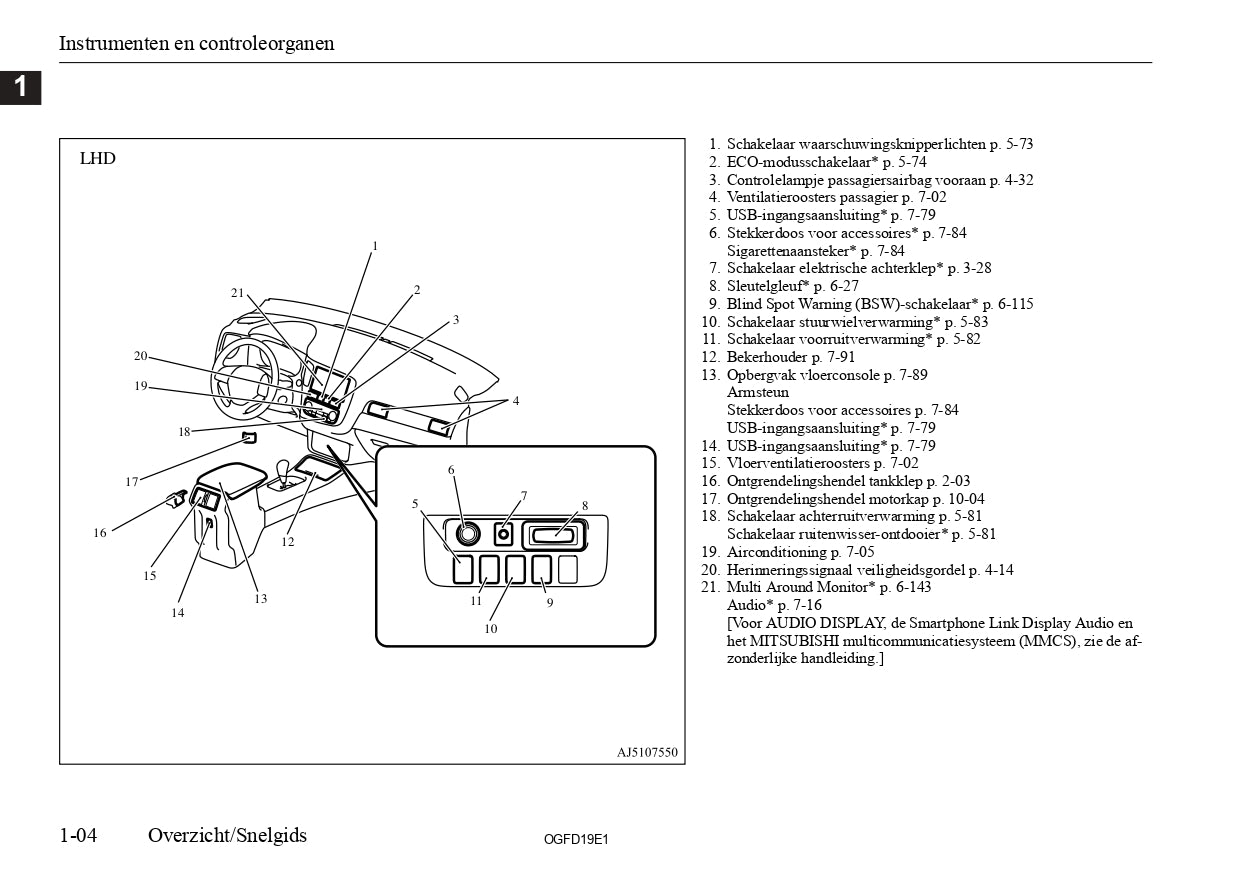 Instrumenten en controleorganen

1

LHD

1
2
3
4
5
6
7
8
9
10
11
12
13
14
15
16
17
18
19
20
21

AJ5107550

1. Schakelaar waarschuwingsknipperlichten p. 5-73
2. ECO-modusschakelaar* p. 5-74
3. Controlelampje passagiersairbag vooraan p. 4-32
4. Ventilatieroosters passagier p. 7-02
5. USB-ingangsaansluiting* p. 7-79
6. Stekkerdoos voor accessoires* p. 7-84
Sigarettenaansteker* p. 7-84
7. Schakelaar elektrische achterklep* p. 3-28
8. Sleutelgleuf* p. 6-27
9. Blind Spot Warning (BSW)-schakelaar* p. 6-115
10. Schakelaar stuurwielverwarming* p. 5-83
11. Schakelaar voorruitverwarming* p. 5-82
12. Bekerhouder p. 7-91
13. Opbergvak vloerconsole p. 7-89
Armsteun
Stekkerdoos voor accessoires p. 7-84
USB-ingangsaansluiting* p. 7-79
14. USB-ingangsaansluiting* p. 7-79
15. Vloerventilatieroosters p. 7-02
16. Ontgrendelingshendel tankklep p. 2-03
17. Ontgrendelingshendel motorkap p. 10-04
18. Schakelaar achterruitverwarming p. 5-81
Schakelaar ruitenwisser-ontdooier* p. 5-81
19. Airconditioning p. 7-05
20. Herinneringssignaal veiligheidsgordel p. 4-14
21. Multi Around Monitor* p. 6-143
Audio* p. 7-16
[Voor AUDIO DISPLAY, de Smartphone Link Display Audio en het MITSUBISHI multicommunicatiesysteem (MMCS), zie de afzonderlijke handleiding.]

1-04 Overzicht/Snelgids OGFD19E1