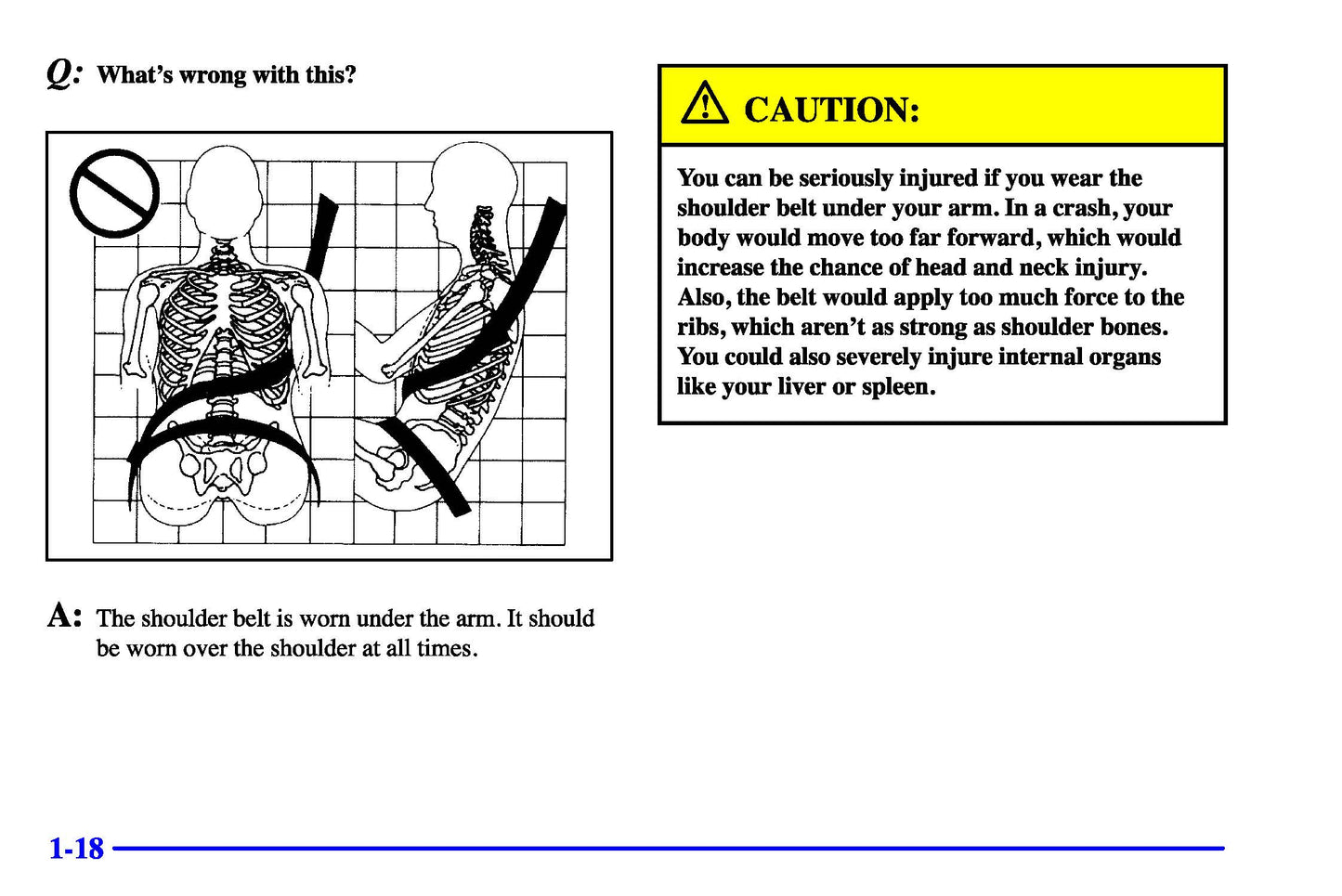 Q: What's wrong with this?

A: The shoulder belt is worn under the arm. It should be worn over the shoulder at all times.

CAUTION:

You can be seriously injured if you wear the shoulder belt under your arm. In a crash, your body would move too far forward, which would increase the chance of head and neck injury. Also, the belt would apply too much force to the ribs, which aren't as strong as shoulder bones. You could also severely injure internal organs like your liver or spleen.

1-18