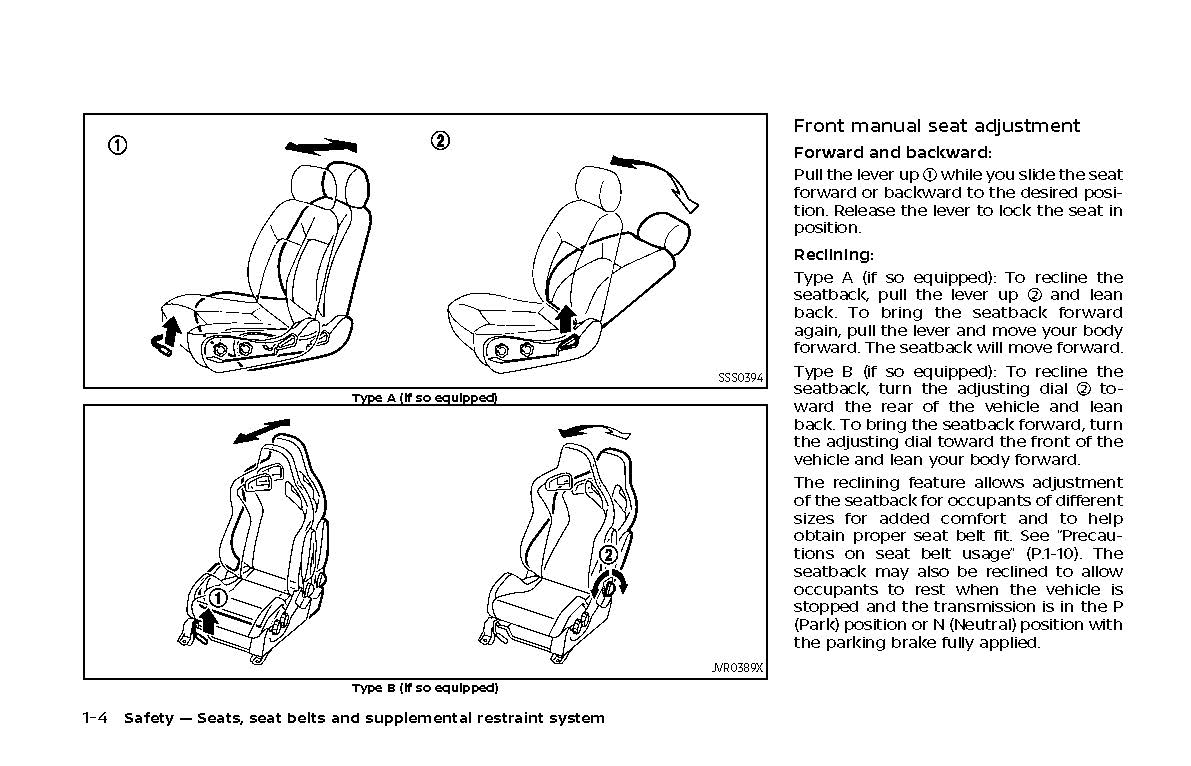 ①

②

SSS0394

Type A (if so equipped)

①

②

JVR0389X

Type B (if so equipped)

Front manual seat adjustment

Forward and backward:

Pull the lever up ① while you slide the seat forward or backward to the desired position. Release the lever to lock the seat in position.

Reclining:

Type A (if so equipped): To recline the seatback, pull the lever up ② and lean back. To bring the seatback forward again, pull the lever and move your body forward. The seatback will move forward.

Type B (if so equipped): To recline the seatback, turn the adjusting dial ② toward the rear of the vehicle and lean back. To bring the seatback forward, turn the adjusting dial toward the front of the vehicle and lean your body forward.

The reclining feature allows adjustment of the seatback for occupants of different sizes for added comfort and to help obtain proper seat belt fit. See "Precautions on seat belt usage" (P.1-10). The seatback may also be reclined to allow occupants to rest when the vehicle is stopped and the transmission is in the P (Park) position or N (Neutral) position with the parking brake fully applied.

1-4 Safety — Seats, seat belts and supplemental restraint system