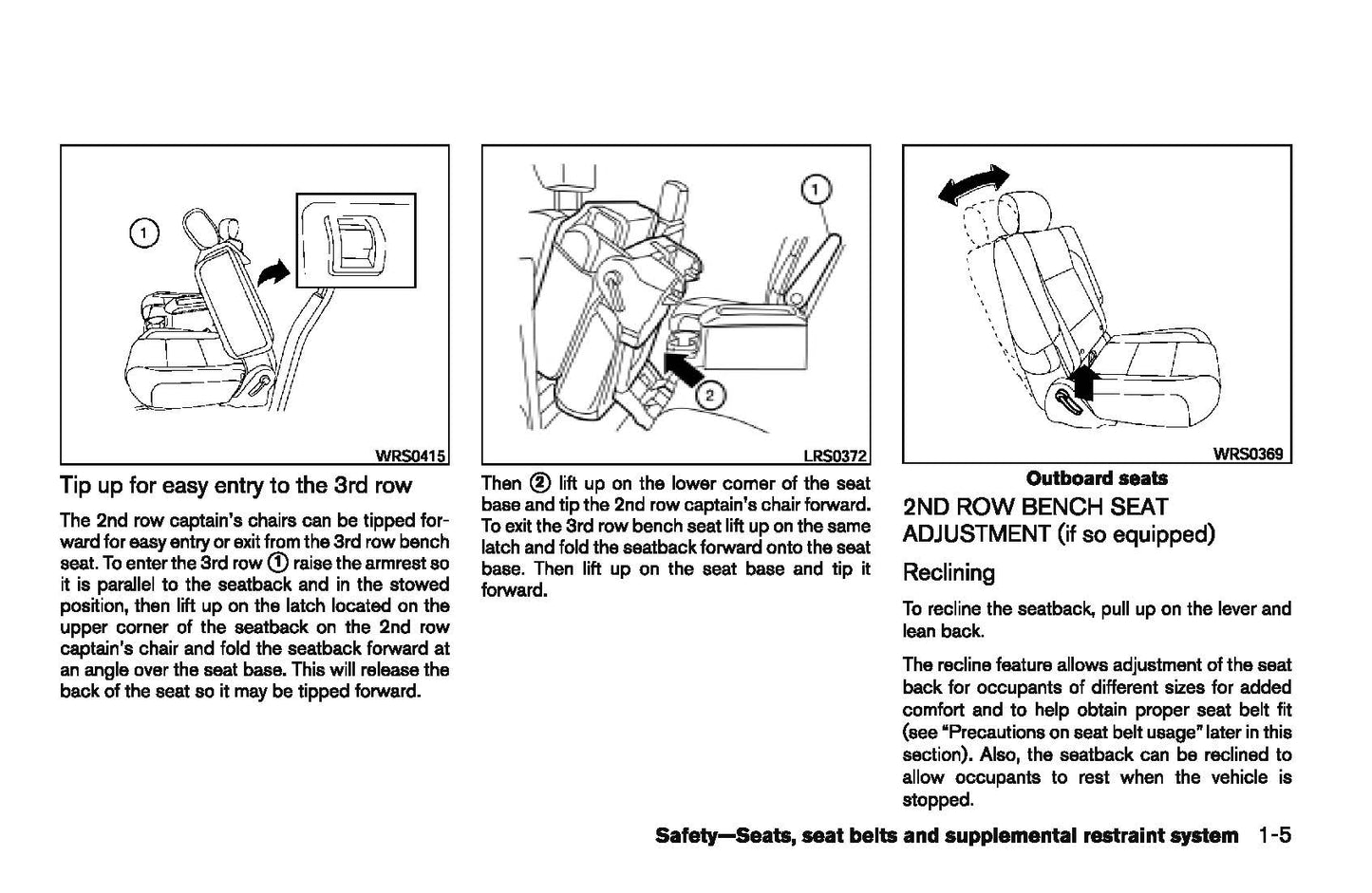 1

WRS0415

Tip up for easy entry to the 3rd row

The 2nd row captain's chairs can be tipped forward for easy entry or exit from the 3rd row bench seat. To enter the 3rd row ① raise the armrest so it is parallel to the seatback and in the stowed position, then lift up on the latch located on the upper corner of the seatback on the 2nd row captain's chair and fold the seatback forward at an angle over the seat base. This will release the back of the seat so it may be tipped forward.

1

2

LRS0372

Then ② lift up on the lower corner of the seat base and tip the 2nd row captain's chair forward. To exit the 3rd row bench seat lift up on the same latch and fold the seatback forward onto the seat base. Then lift up on the seat base and tip it forward.

WRS0369

Outboard seats

2ND ROW BENCH SEAT ADJUSTMENT (if so equipped)

Reclining

To recline the seatback, pull up on the lever and lean back.

The recline feature allows adjustment of the seat back for occupants of different sizes for added comfort and to help obtain proper seat belt fit (see "Precautions on seat belt usage" later in this section). Also, the seatback can be reclined to allow occupants to rest when the vehicle is stopped.

Safety—Seats, seat belts and supplemental restraint system 1-5