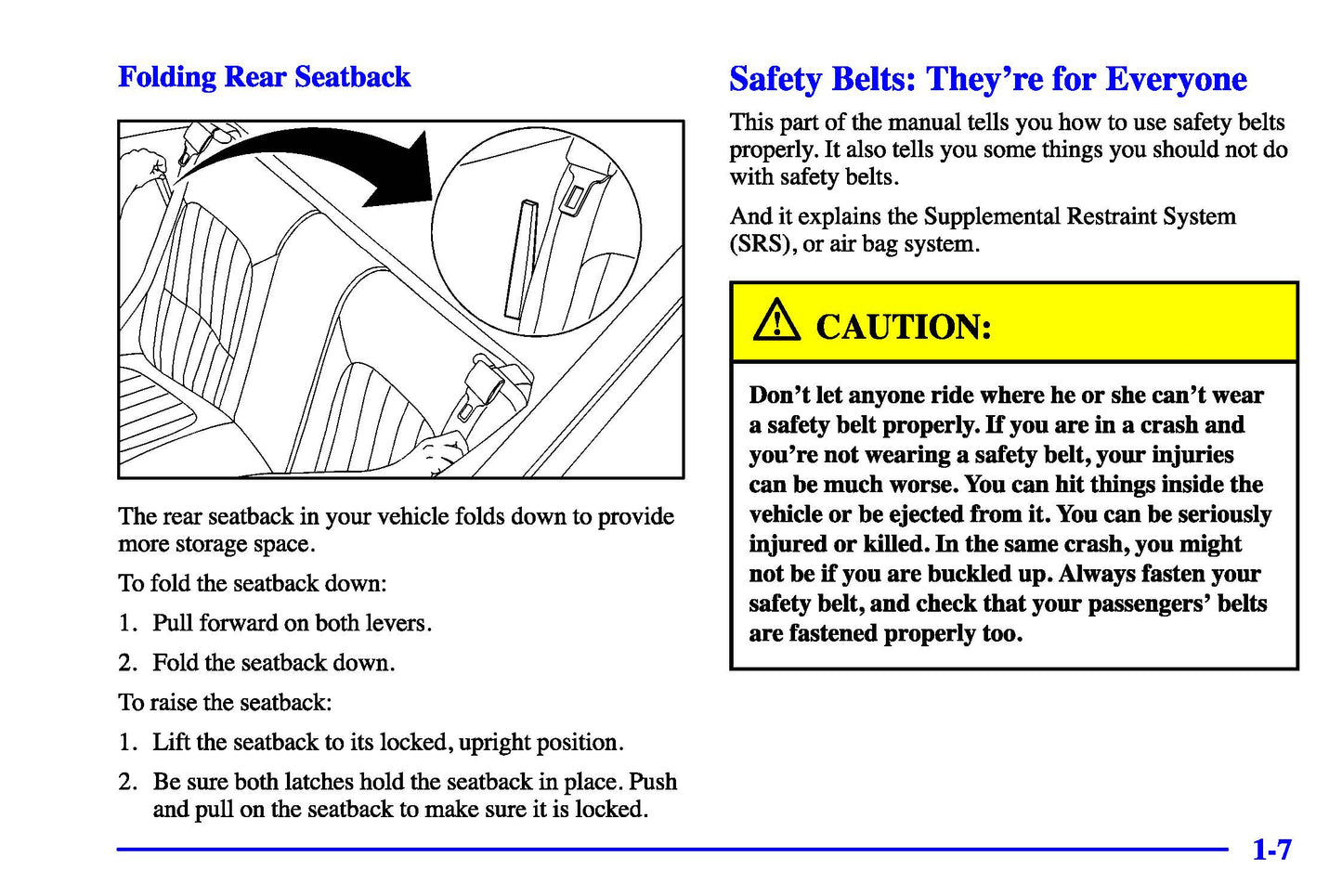 Folding Rear Seatback

The rear seatback in your vehicle folds down to provide more storage space.

To fold the seatback down:

1. Pull forward on both levers.

2. Fold the seatback down.

To raise the seatback:

1. Lift the seatback to its locked, upright position.

2. Be sure both latches hold the seatback in place. Push and pull on the seatback to make sure it is locked.

Safety Belts: They're for Everyone

This part of the manual tells you how to use safety belts properly. It also tells you some things you should not do with safety belts.

And it explains the Supplemental Restraint System (SRS), or air bag system.

CAUTION:

Don't let anyone ride where he or she can't wear a safety belt properly. If you are in a crash and you're not wearing a safety belt, your injuries can be much worse. You can hit things inside the vehicle or be ejected from it. You can be seriously injured or killed. In the same crash, you might not be if you are buckled up. Always fasten your safety belt, and check that your passengers' belts are fastened properly too.

1-7