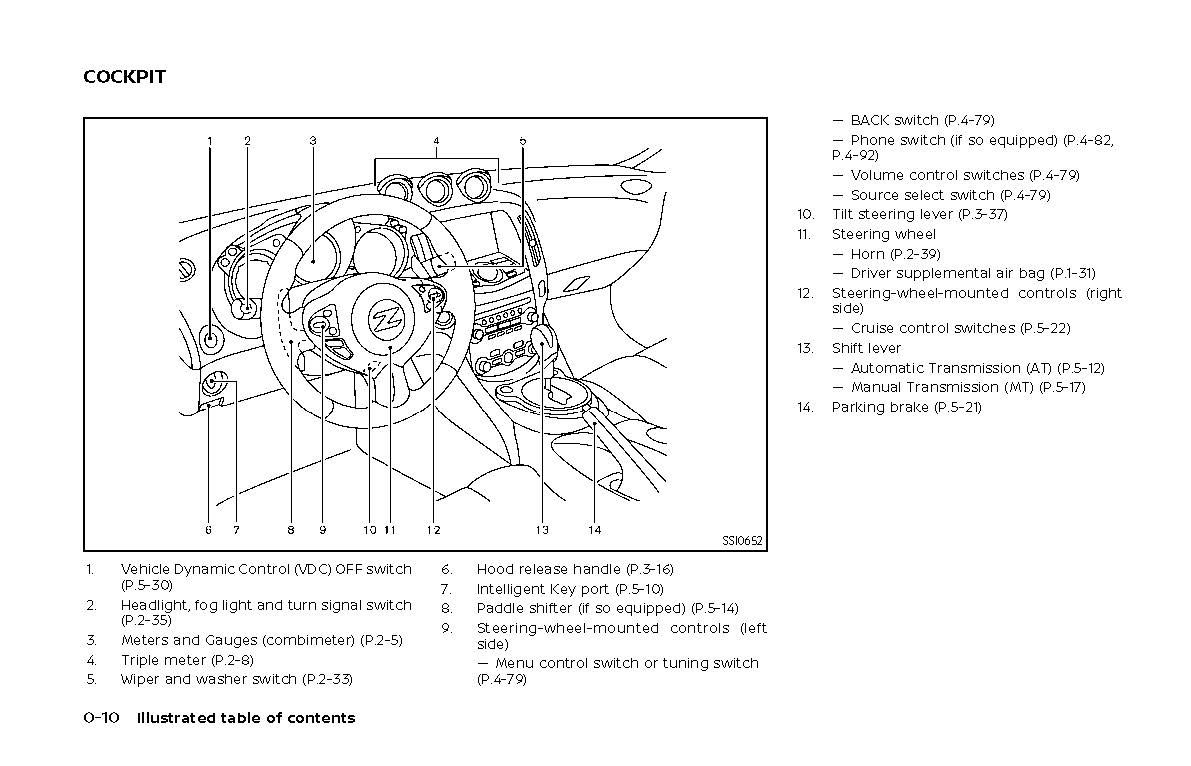 COCKPIT

1 2 3 4 5

6 7 8 9 10 11 12 13 14

SSI0652

1. Vehicle Dynamic Control (VDC) OFF switch (P.5-30)
2. Headlight, fog light and turn signal switch (P.2-35)
3. Meters and Gauges (combimeter) (P.2-5)
4. Triple meter (P.2-8)
5. Wiper and washer switch (P.2-33)

6. Hood release handle (P.3-16)
7. Intelligent Key port (P.5-10)
8. Paddle shifter (if so equipped) (P.5-14)
9. Steering-wheel-mounted controls (left side)
— Menu control switch or tuning switch (P.4-79)

— BACK switch (P.4-79)
— Phone switch (if so equipped) (P.4-82, P.4-92)
— Volume control switches (P.4-79)
— Source select switch (P.4-79)
10. Tilt steering lever (P.3-37)
11. Steering wheel
— Horn (P.2-39)
— Driver supplemental air bag (P.1-31)
12. Steering-wheel-mounted controls (right side)
— Cruise control switches (P.5-22)
13. Shift lever
— Automatic Transmission (AT) (P.5-12)
— Manual Transmission (MT) (P.5-17)
14. Parking brake (P.5-21)

0-10 Illustrated table of contents