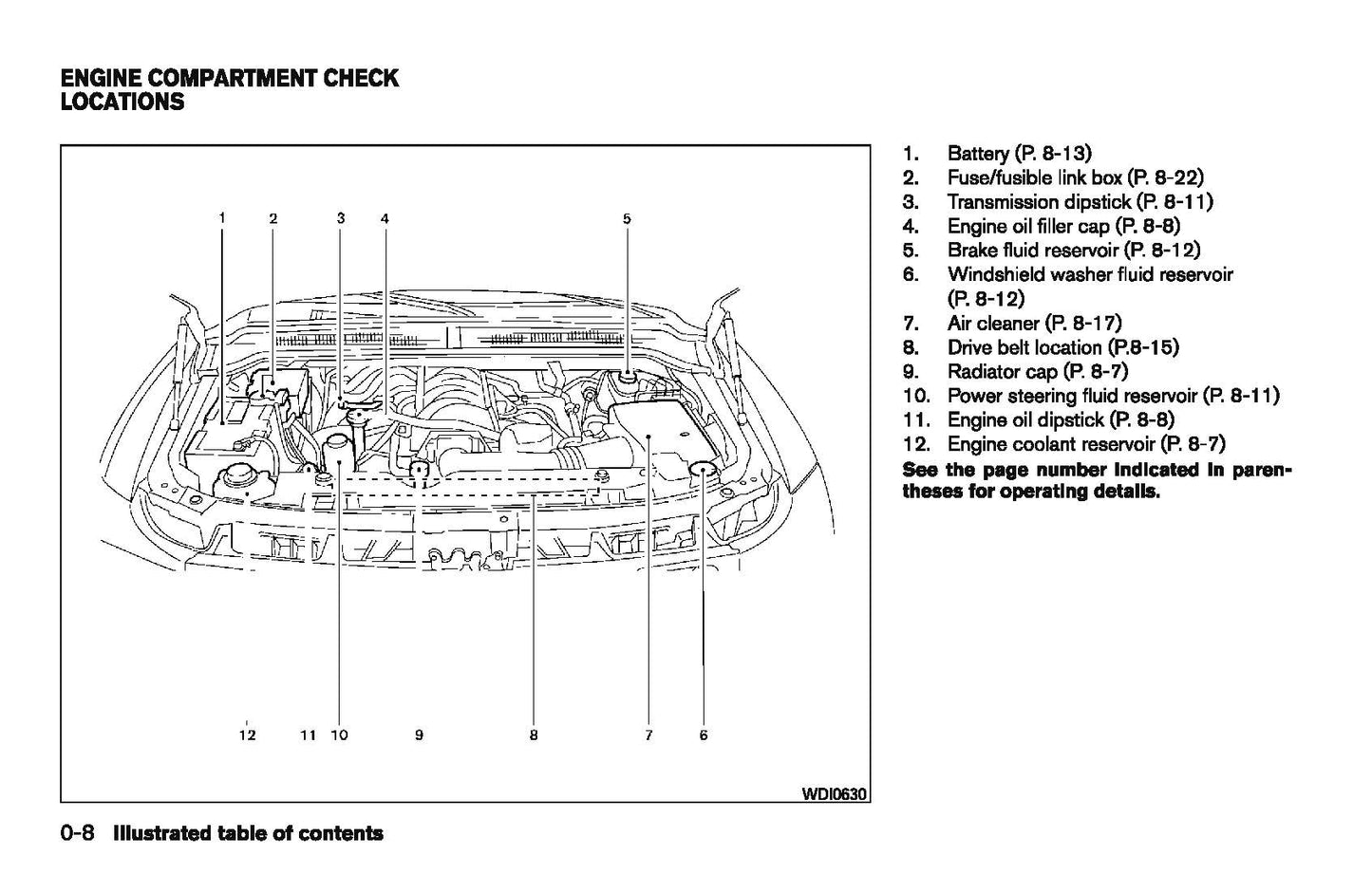 ENGINE COMPARTMENT CHECK LOCATIONS

1 2 3 4 5

12 11 10 9 8 7 6

WDI0630

1. Battery (P. 8-13)
2. Fuse/fusible link box (P. 8-22)
3. Transmission dipstick (P. 8-11)
4. Engine oil filler cap (P. 8-8)
5. Brake fluid reservoir (P. 8-12)
6. Windshield washer fluid reservoir (P. 8-12)
7. Air cleaner (P. 8-17)
8. Drive belt location (P.8-15)
9. Radiator cap (P. 8-7)
10. Power steering fluid reservoir (P. 8-11)
11. Engine oil dipstick (P. 8-8)
12. Engine coolant reservoir (P. 8-7)

See the page number indicated in parentheses for operating details.

0-8 Illustrated table of contents