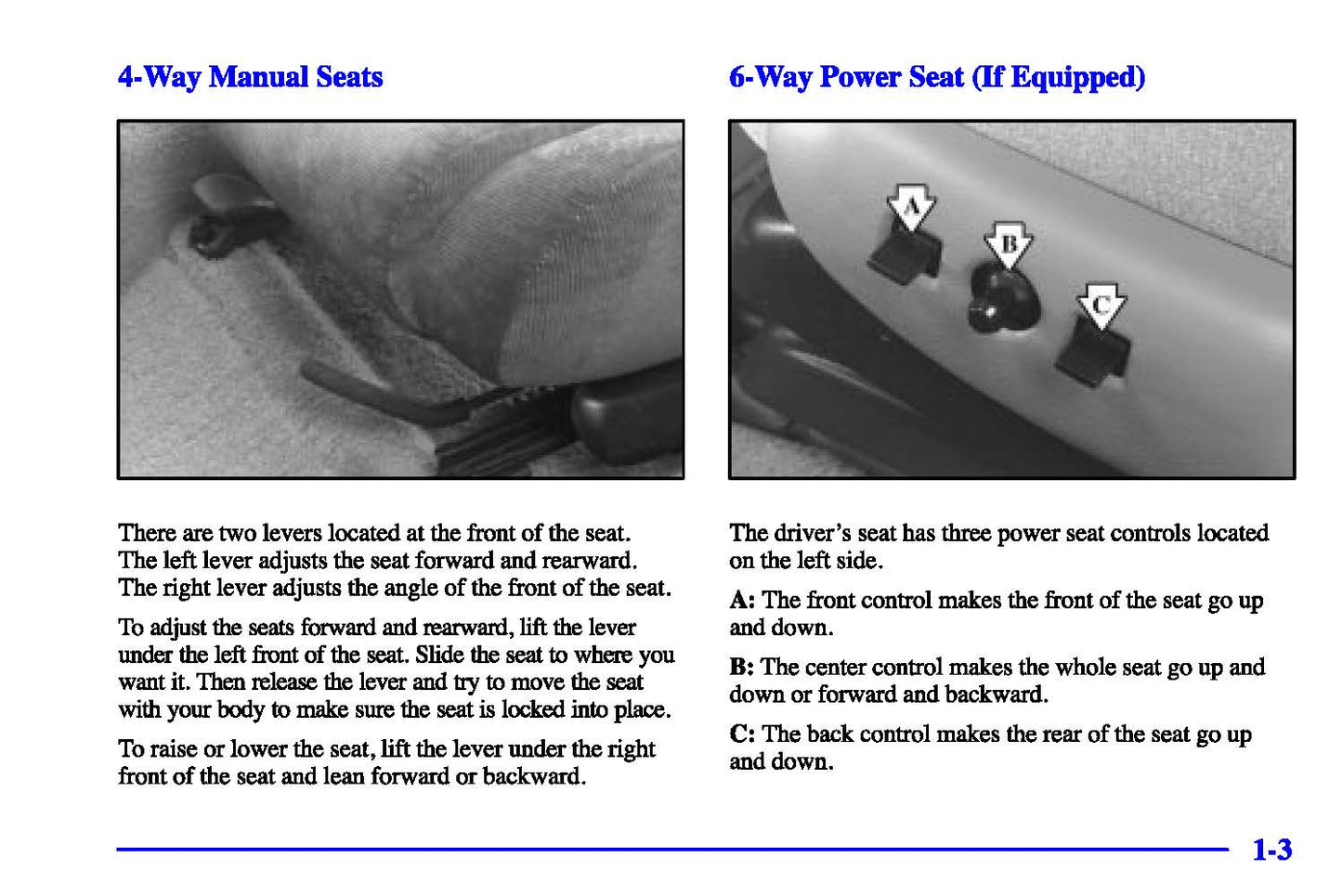 4-Way Manual Seats

There are two levers located at the front of the seat. The left lever adjusts the seat forward and rearward. The right lever adjusts the angle of the front of the seat.

To adjust the seats forward and rearward, lift the lever under the left front of the seat. Slide the seat to where you want it. Then release the lever and try to move the seat with your body to make sure the seat is locked into place.

To raise or lower the seat, lift the lever under the right front of the seat and lean forward or backward.

6-Way Power Seat (If Equipped)

A

B

C

The driver's seat has three power seat controls located on the left side.

A: The front control makes the front of the seat go up and down.

B: The center control makes the whole seat go up and down or forward and backward.

C: The back control makes the rear of the seat go up and down.

1-3