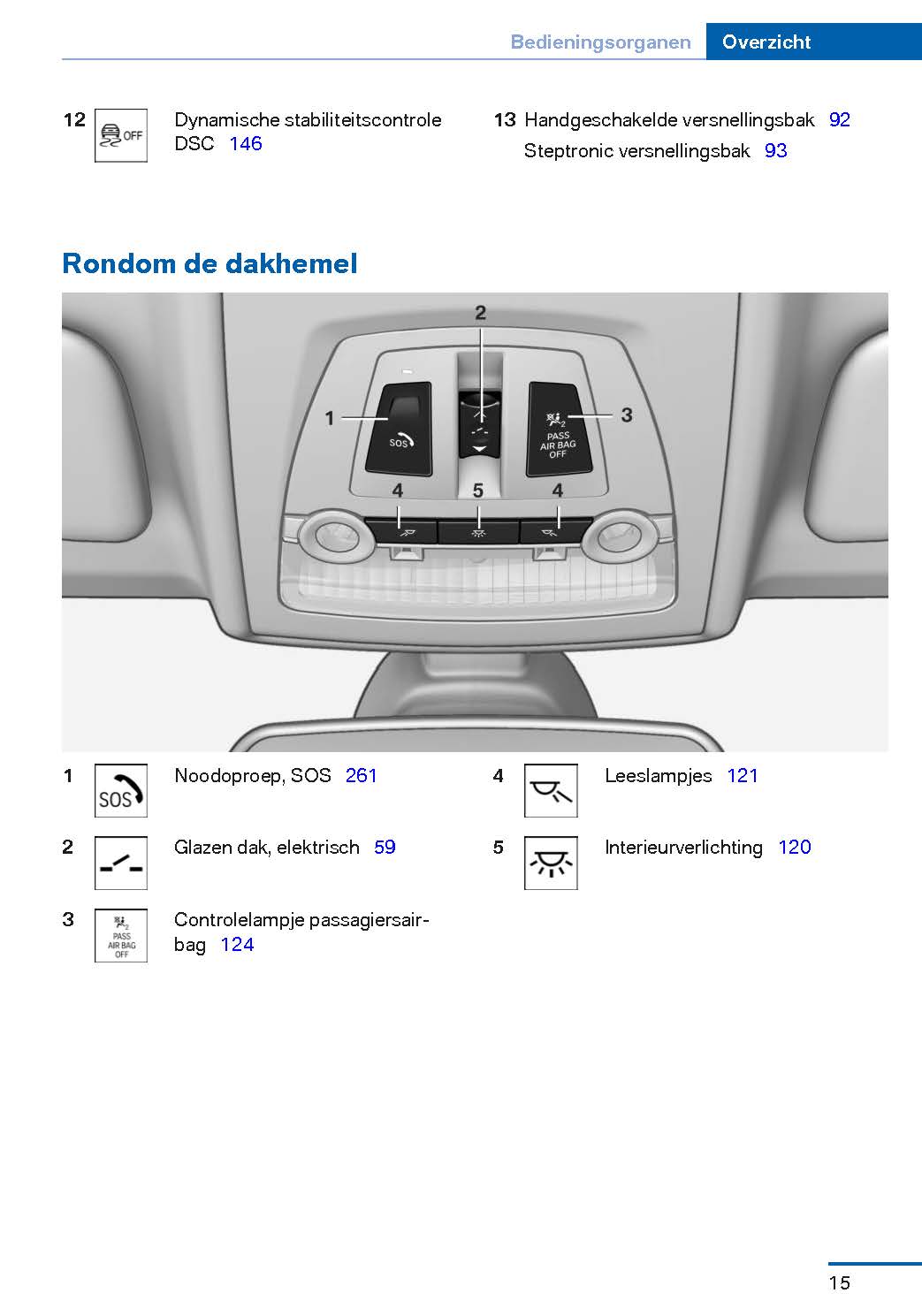 Bedieningsorganen Overzicht

12 OFF Dynamische stabiliteitscontrole DSC 146

13 Handgeschakelde versnellingsbak 92
Steptronic versnellingsbak 93

Rondom de dakhemel

2
1 SOS
3 PASS AIR BAG OFF
4 5 4

1 SOS Noodoproep, SOS 261

2 Glazen dak, elektrisch 59

3 PASS AIR BAG OFF Controlelampje passagiersairbag 124

4 Leeslampjes 121

5 Interieurverlichting 120

15