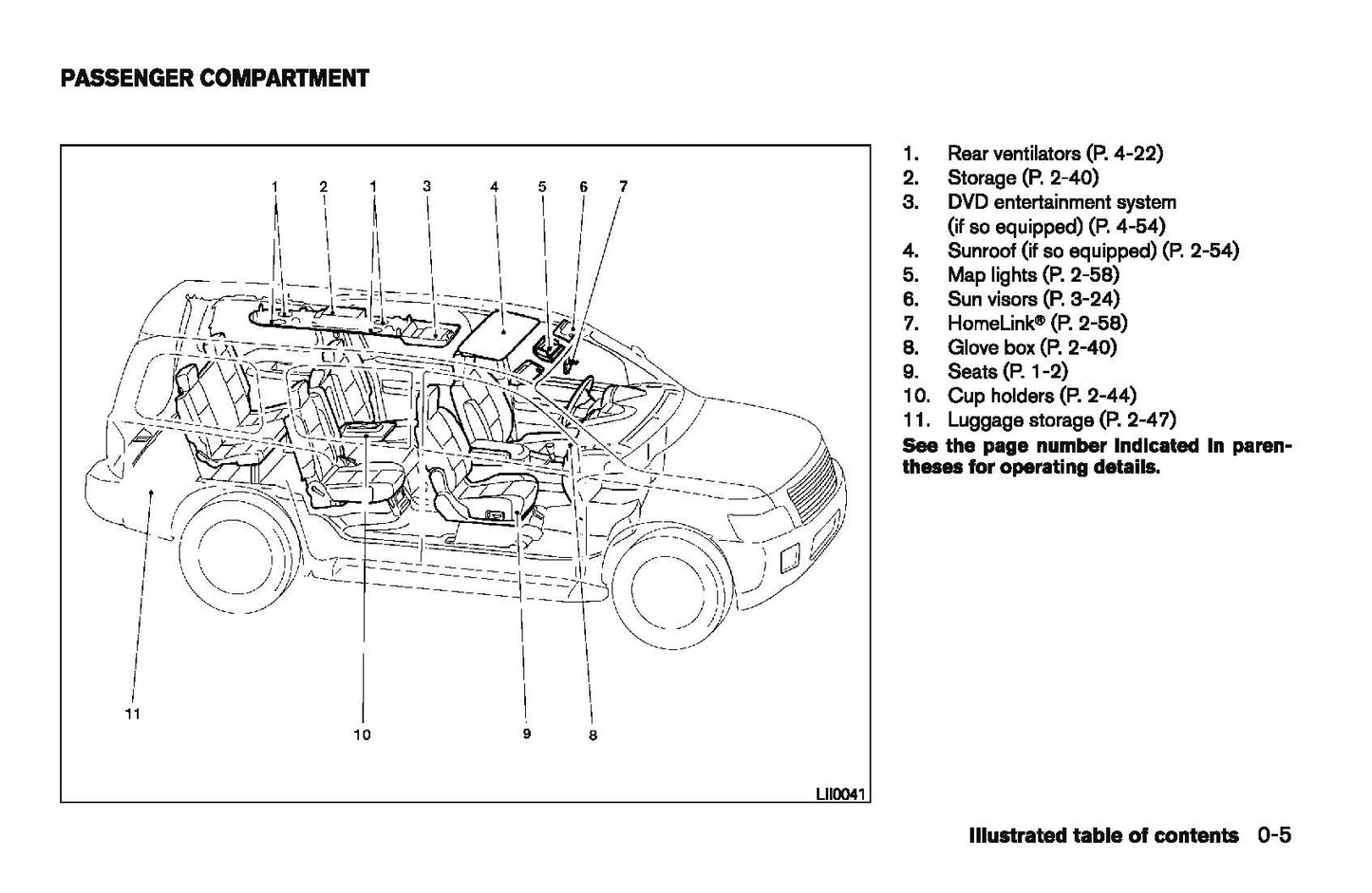 PASSENGER COMPARTMENT

1 2 1 3 4 5 6 7

11 10 9 8

LII0041

1. Rear ventilators (P. 4-22)
2. Storage (P. 2-40)
3. DVD entertainment system (if so equipped) (P. 4-54)
4. Sunroof (if so equipped) (P. 2-54)
5. Map lights (P. 2-58)
6. Sun visors (P. 3-24)
7. HomeLink® (P. 2-58)
8. Glove box (P. 2-40)
9. Seats (P. 1-2)
10. Cup holders (P. 2-44)
11. Luggage storage (P. 2-47)

See the page number indicated in parentheses for operating details.

Illustrated table of contents 0-5