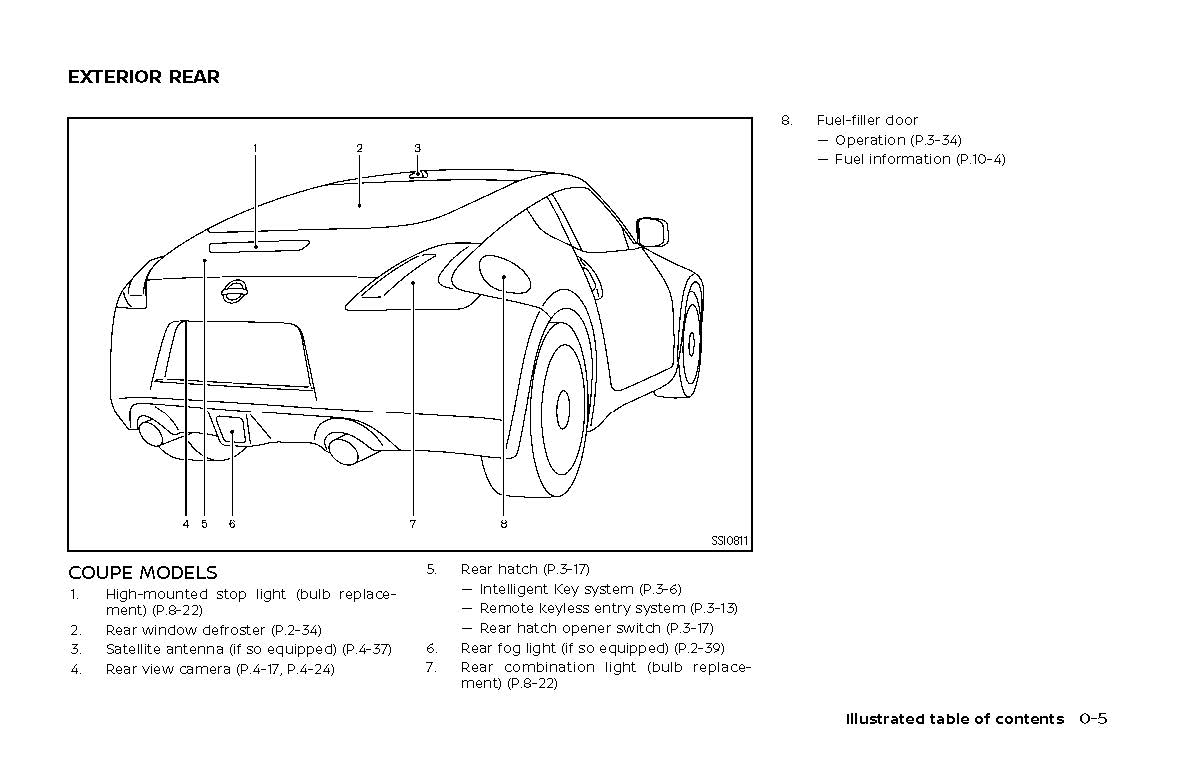 EXTERIOR REAR

1 2 3

4 5 6 7 8

SSI0811

COUPE MODELS
1. High-mounted stop light (bulb replacement) (P.8-22)
2. Rear window defroster (P.2-34)
3. Satellite antenna (if so equipped) (P.4-37)
4. Rear view camera (P.4-17, P.4-24)

5. Rear hatch (P.3-17)
— Intelligent Key system (P.3-6)
— Remote keyless entry system (P.3-13)
— Rear hatch opener switch (P.3-17)
6. Rear fog light (if so equipped) (P.2-39)
7. Rear combination light (bulb replacement) (P.8-22)

8. Fuel-filler door
— Operation (P.3-34)
— Fuel information (P.10-4)

Illustrated table of contents 0-5