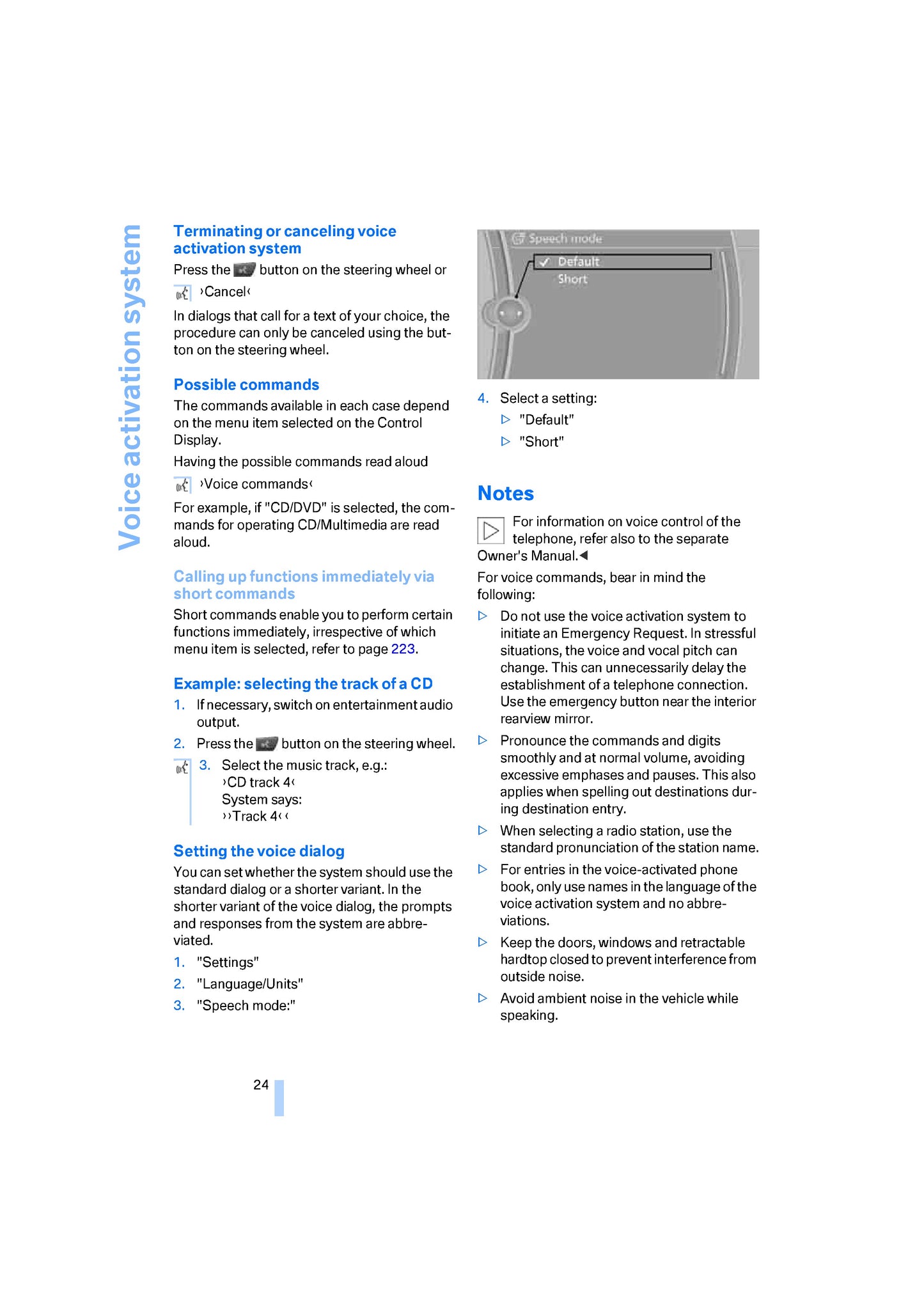 Voice activation system

Terminating or canceling voice activation system

Press the button on the steering wheel or

›Cancel‹

In dialogs that call for a text of your choice, the procedure can only be canceled using the button on the steering wheel.

Possible commands

The commands available in each case depend on the menu item selected on the Control Display.

Having the possible commands read aloud

›Voice commands‹

For example, if "CD/DVD" is selected, the commands for operating CD/Multimedia are read aloud.

Calling up functions immediately via short commands

Short commands enable you to perform certain functions immediately, irrespective of which menu item is selected, refer to page 223.

Example: selecting the track of a CD

1. If necessary, switch on entertainment audio output.

2. Press the button on the steering wheel.

3. Select the music track, e.g.:
›CD track 4‹
System says:
››Track 4‹‹

Setting the voice dialog

You can set whether the system should use the standard dialog or a shorter variant. In the shorter variant of the voice dialog, the prompts and responses from the system are abbreviated.

1. "Settings"

2. "Language/Units"

3. "Speech mode:"

Speech mode
Default
Short

4. Select a setting:
▷ "Default"
▷ "Short"

Notes

For information on voice control of the telephone, refer also to the separate Owner's Manual.◀

For voice commands, bear in mind the following:

▷ Do not use the voice activation system to initiate an Emergency Request. In stressful situations, the voice and vocal pitch can change. This can unnecessarily delay the establishment of a telephone connection. Use the emergency button near the interior rearview mirror.

▷ Pronounce the commands and digits smoothly and at normal volume, avoiding excessive emphases and pauses. This also applies when spelling out destinations during destination entry.

▷ When selecting a radio station, use the standard pronunciation of the station name.

▷ For entries in the voice-activated phone book, only use names in the language of the voice activation system and no abbreviations.

▷ Keep the doors, windows and retractable hardtop closed to prevent interference from outside noise.

▷ Avoid ambient noise in the vehicle while speaking.

24