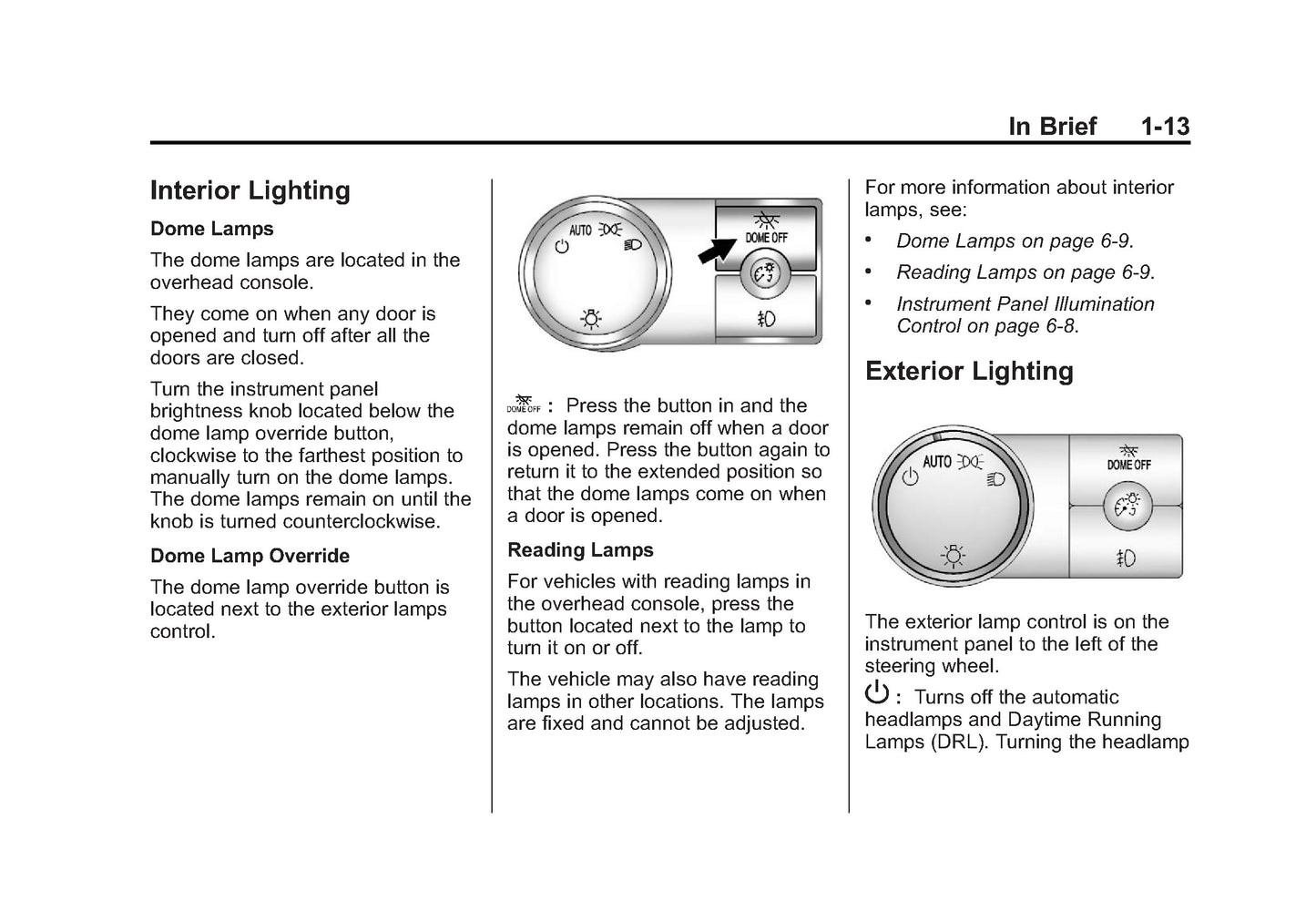 In Brief 1-13

Interior Lighting

Dome Lamps

The dome lamps are located in the overhead console.

They come on when any door is opened and turn off after all the doors are closed.

Turn the instrument panel brightness knob located below the dome lamp override button, clockwise to the farthest position to manually turn on the dome lamps. The dome lamps remain on until the knob is turned counterclockwise.

Dome Lamp Override

The dome lamp override button is located next to the exterior lamps control.

AUTO

DOME OFF

DOME OFF : Press the button in and the dome lamps remain off when a door is opened. Press the button again to return it to the extended position so that the dome lamps come on when a door is opened.

Reading Lamps

For vehicles with reading lamps in the overhead console, press the button located next to the lamp to turn it on or off.

The vehicle may also have reading lamps in other locations. The lamps are fixed and cannot be adjusted.

For more information about interior lamps, see:

• Dome Lamps on page 6-9.

• Reading Lamps on page 6-9.

• Instrument Panel Illumination Control on page 6-8.

Exterior Lighting

AUTO

DOME OFF

The exterior lamp control is on the instrument panel to the left of the steering wheel.

: Turns off the automatic headlamps and Daytime Running Lamps (DRL). Turning the headlamp